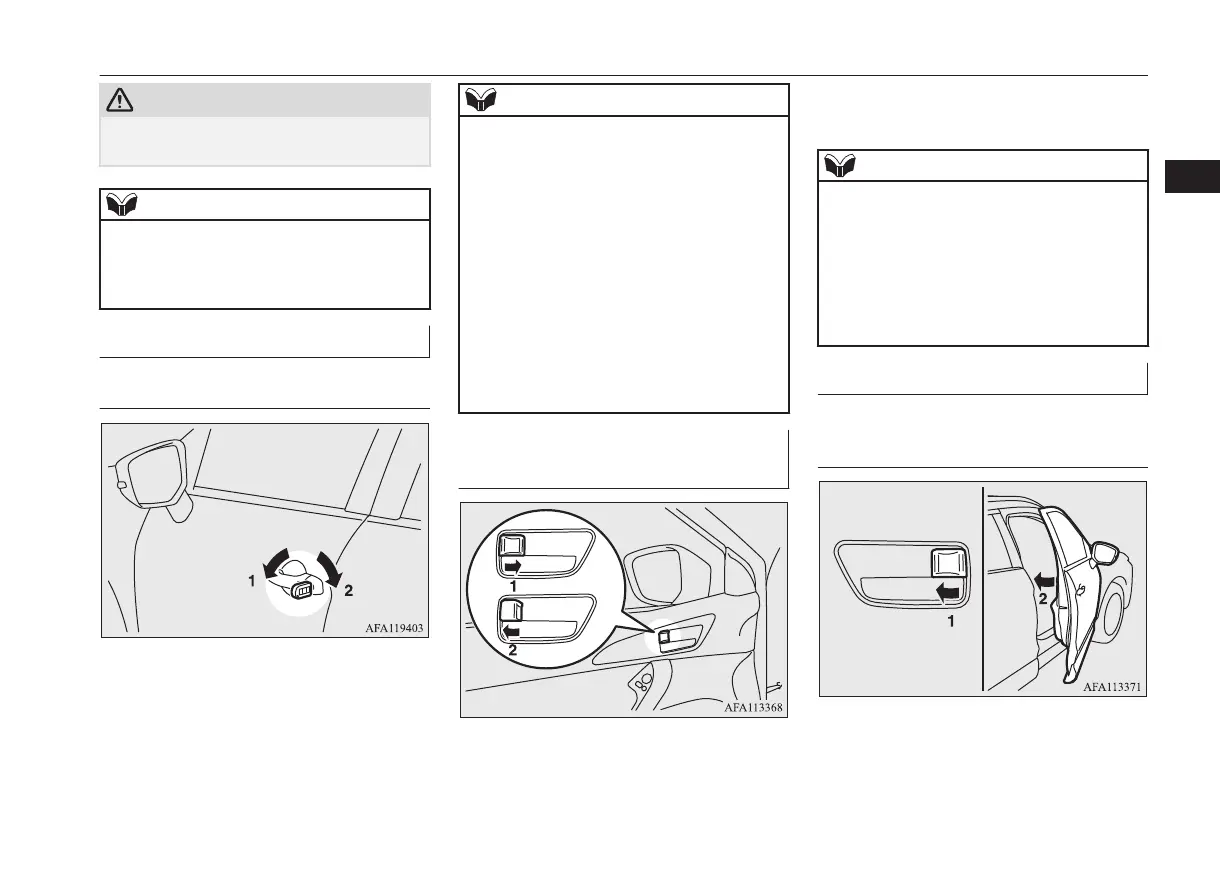 1
2
AFA119403

1
2
AFA113368

1
2
AFA113371