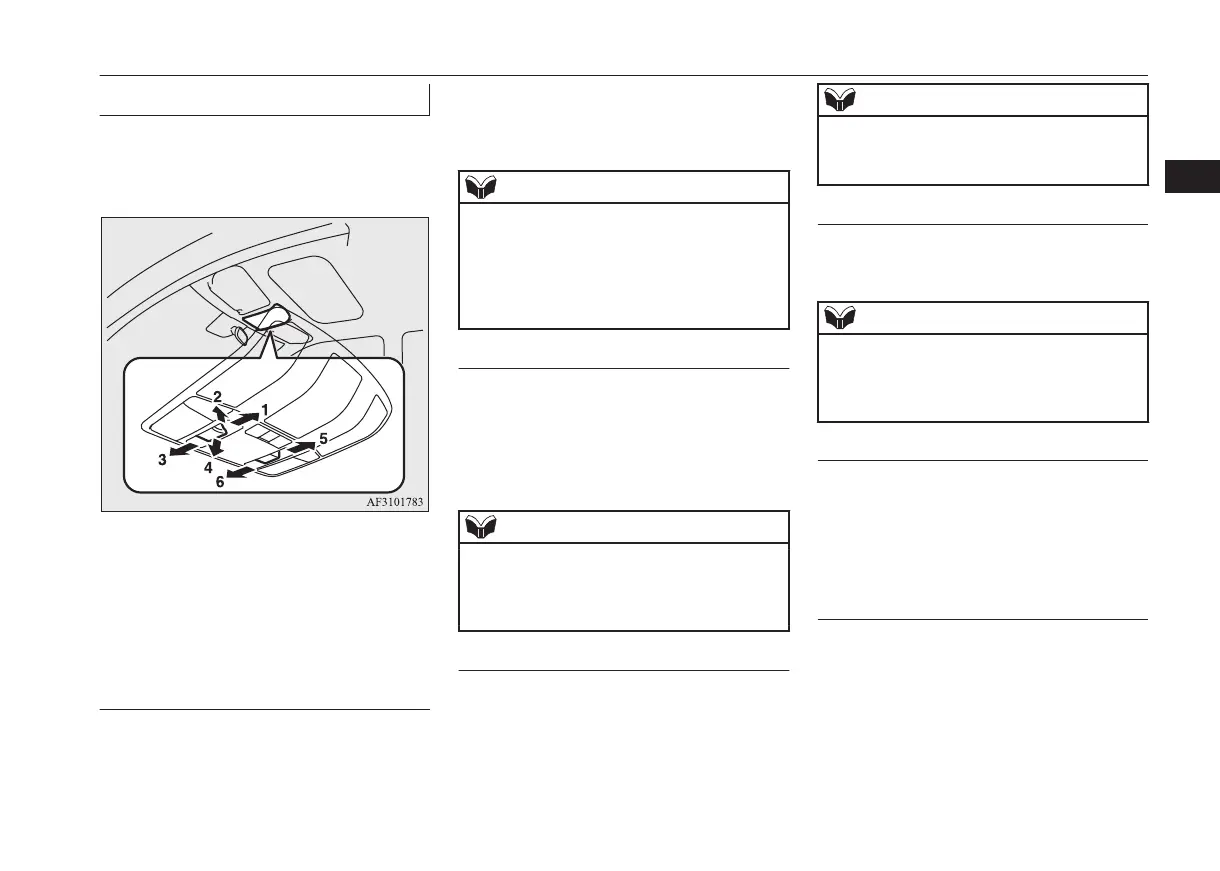 2
1
5
3
4
6
AF3101783