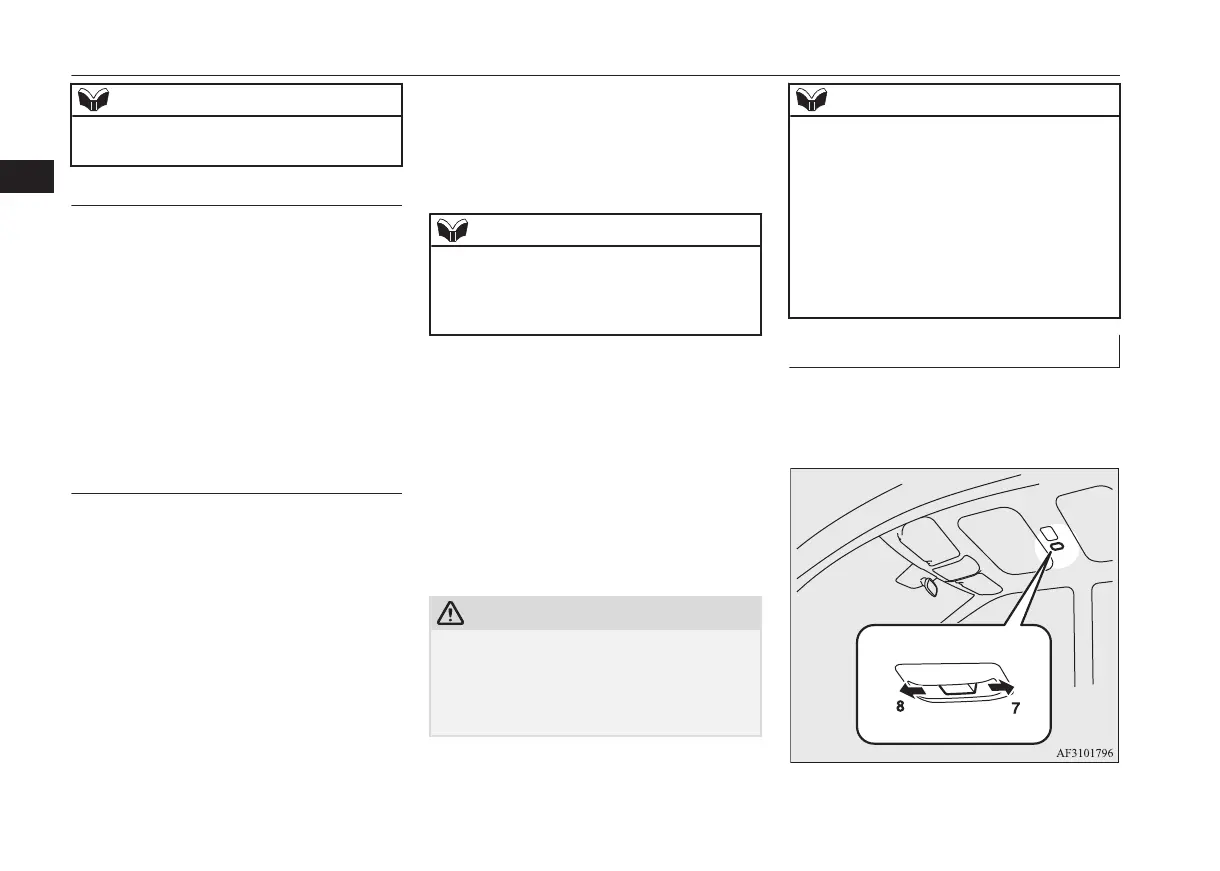 8

7

AF3101796