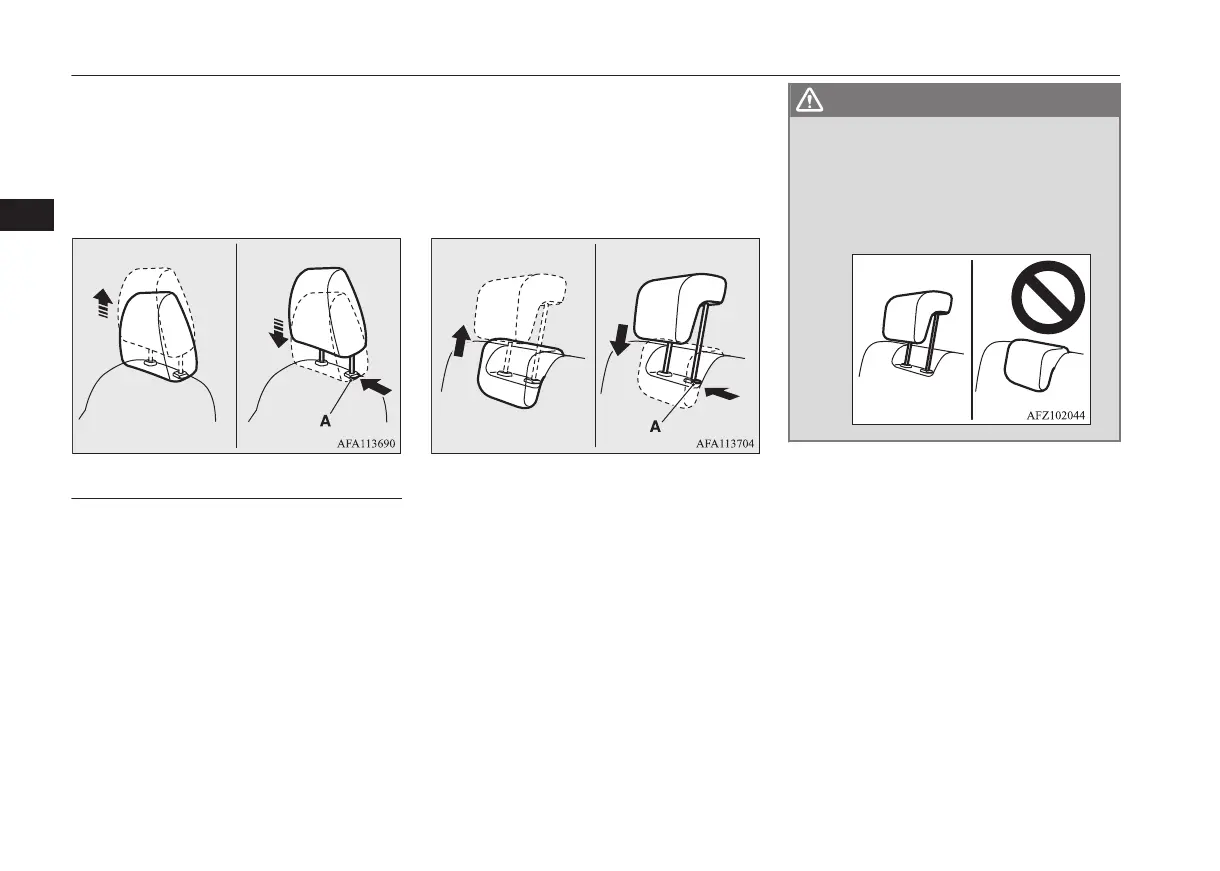 A

AFA113690

A

AFA113704

AFZ102044