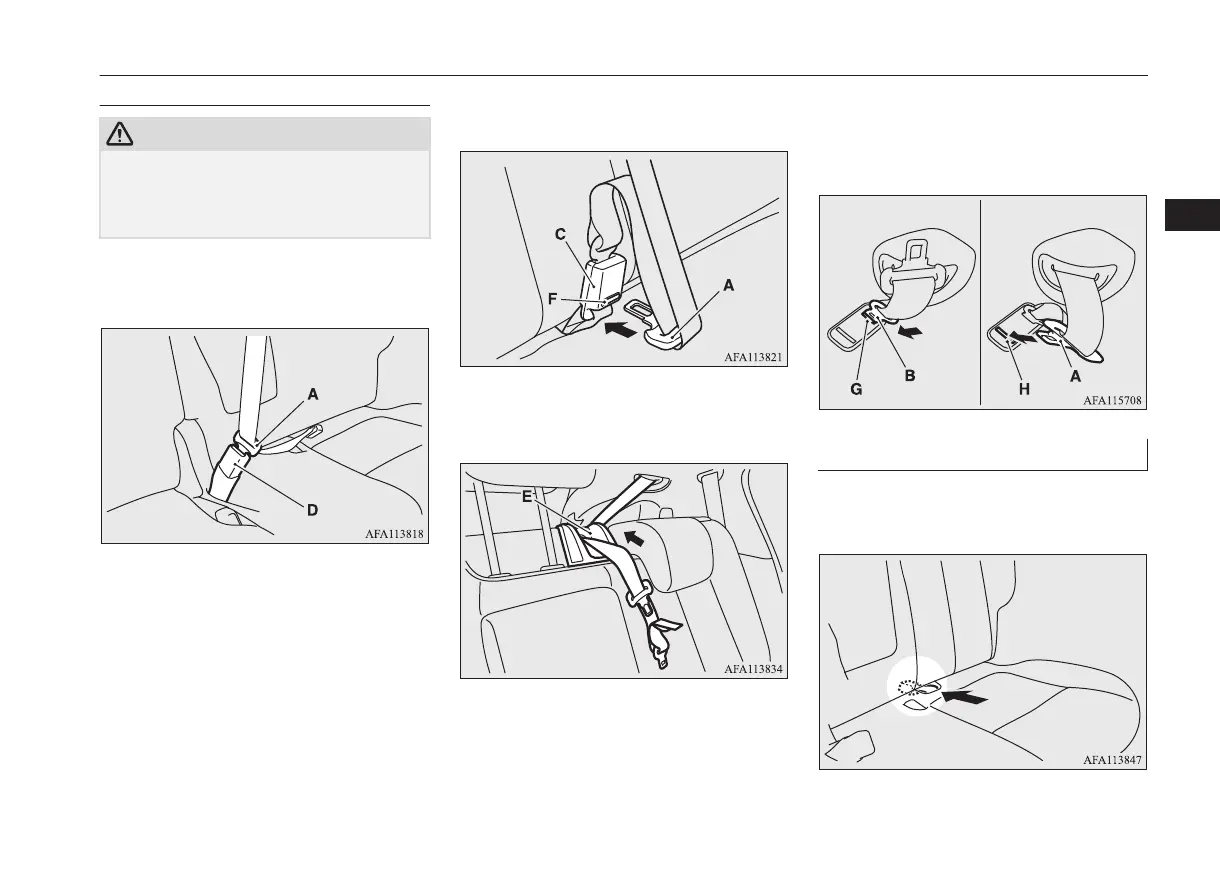 A

D

AFA113818

C

F

A

AFA113821

E

AFA113834

G

B

H

A

AFA115708

AFA113847