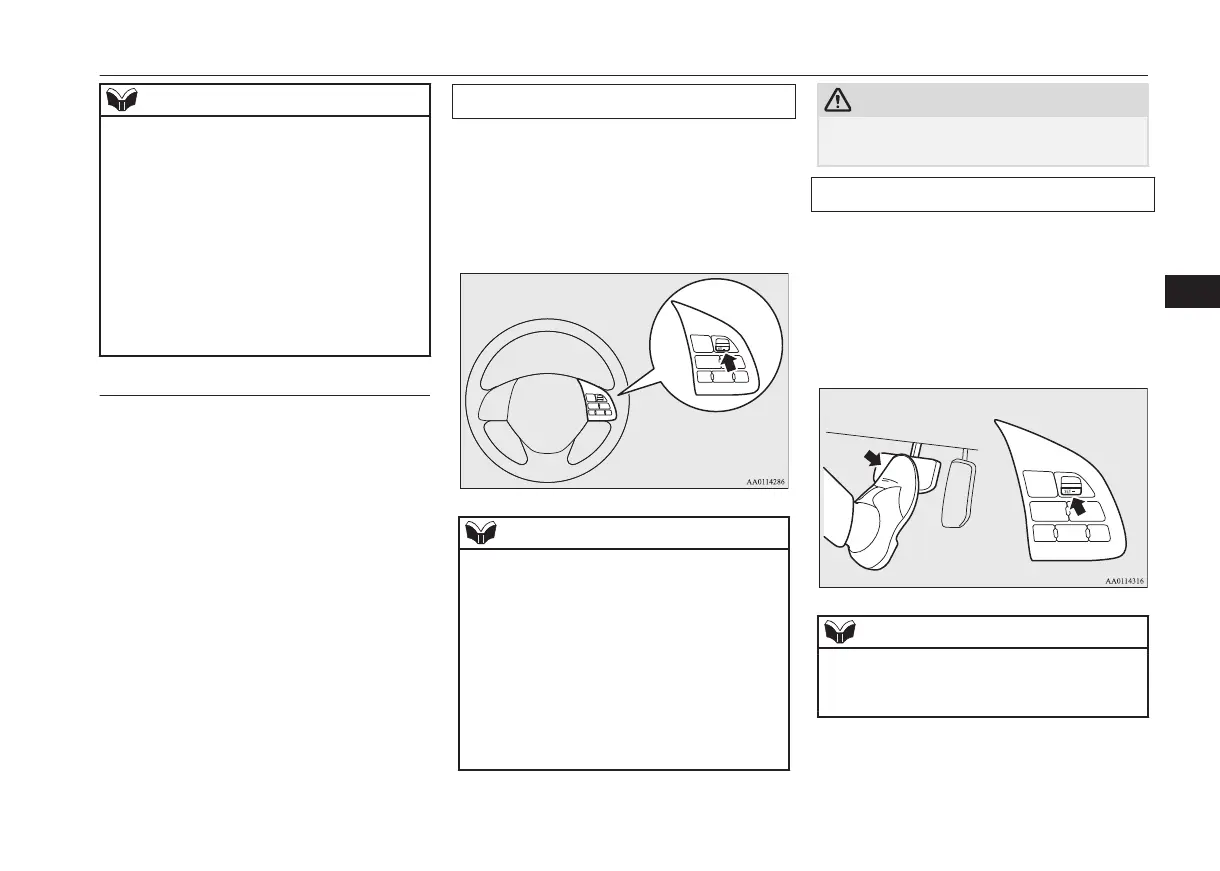 AA0114286

AA0114316