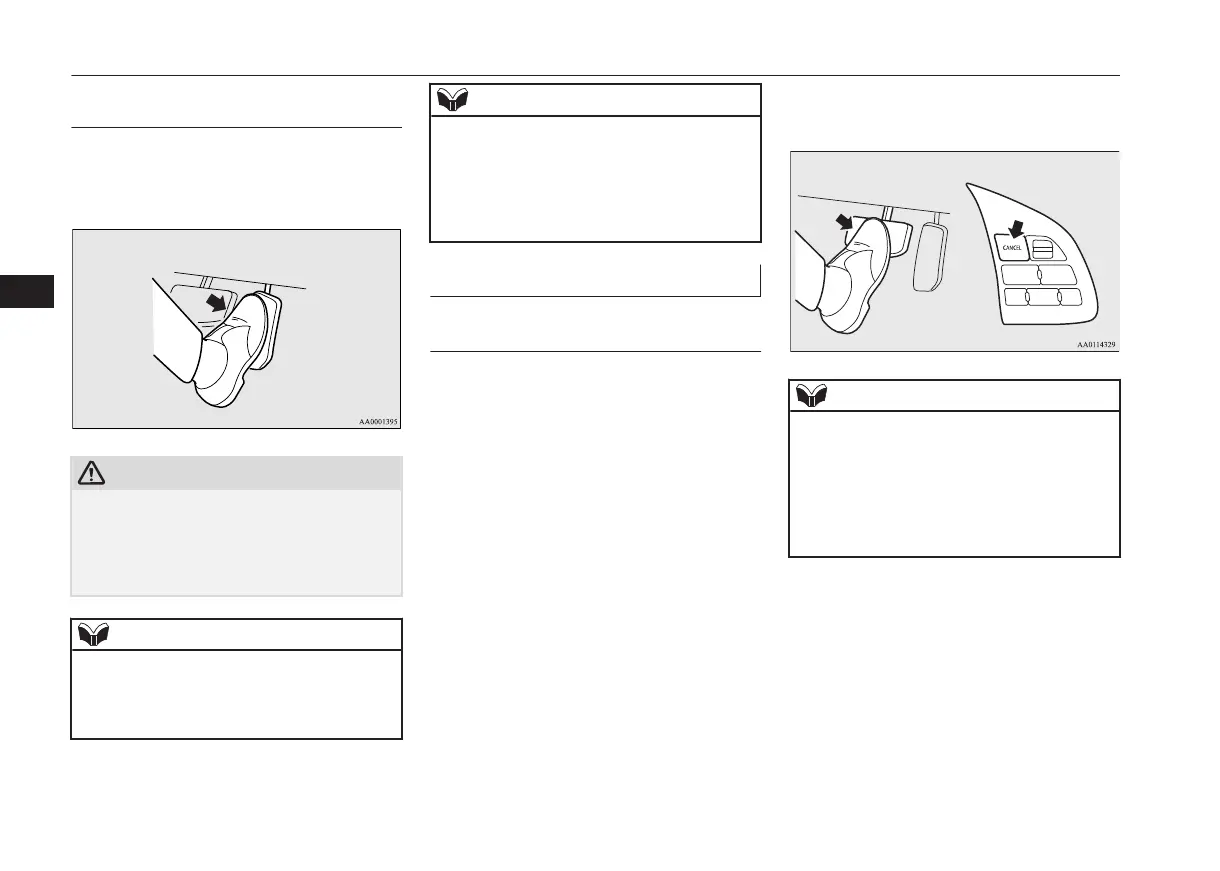 AA0001395

CANCEL

AA0114329