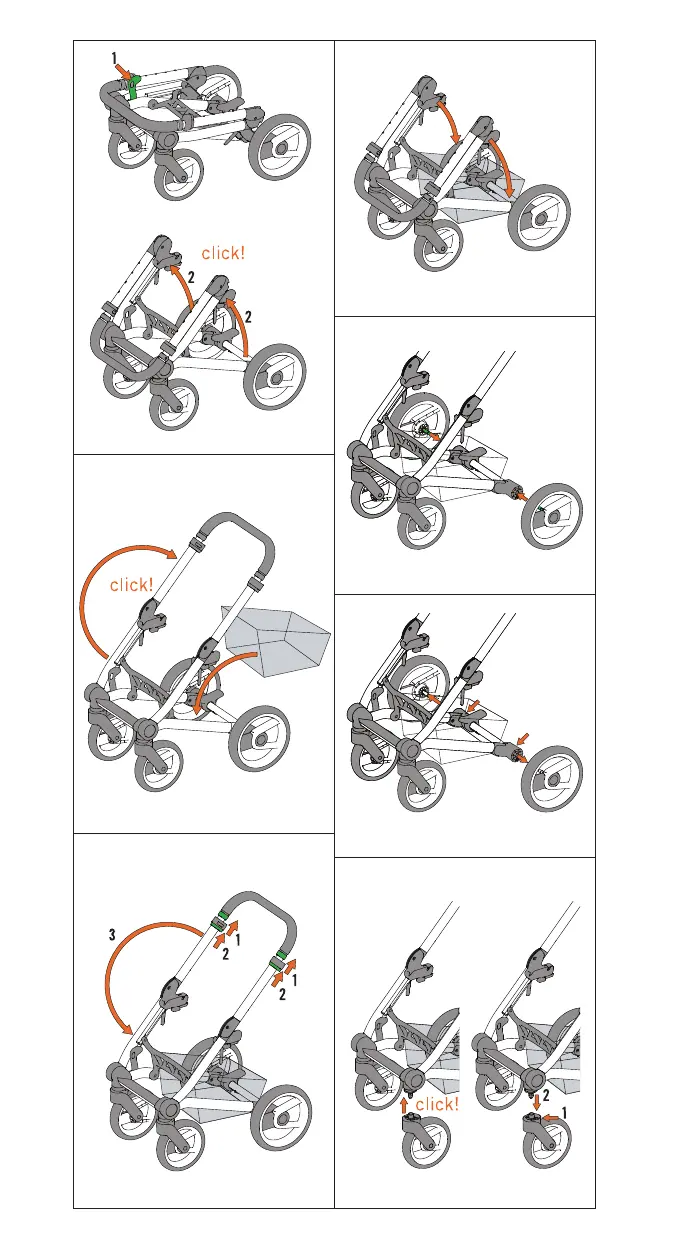 1

click!

2

2

click!

3

1

2

1

2

click!

2

1