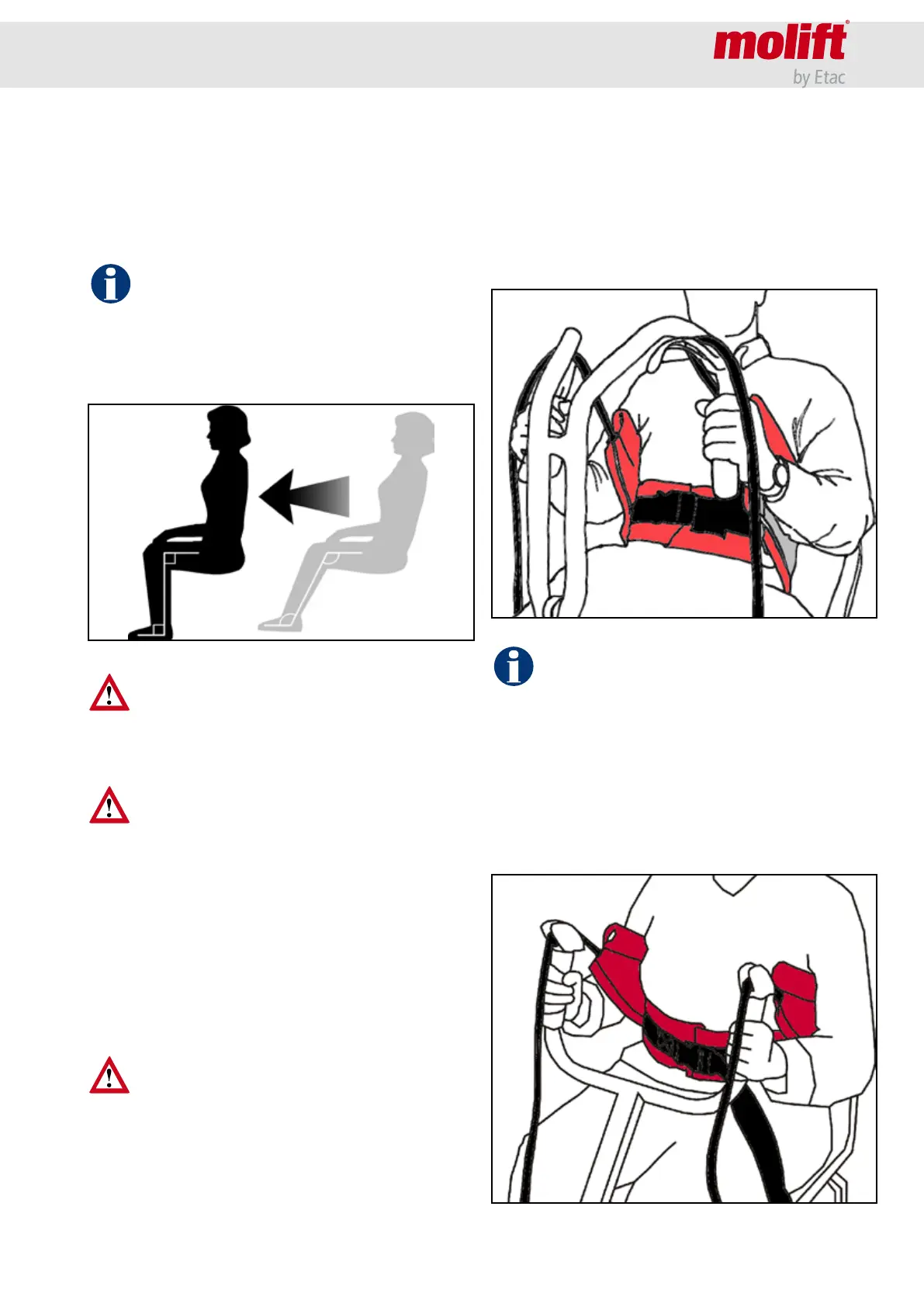 molift®
by Etac