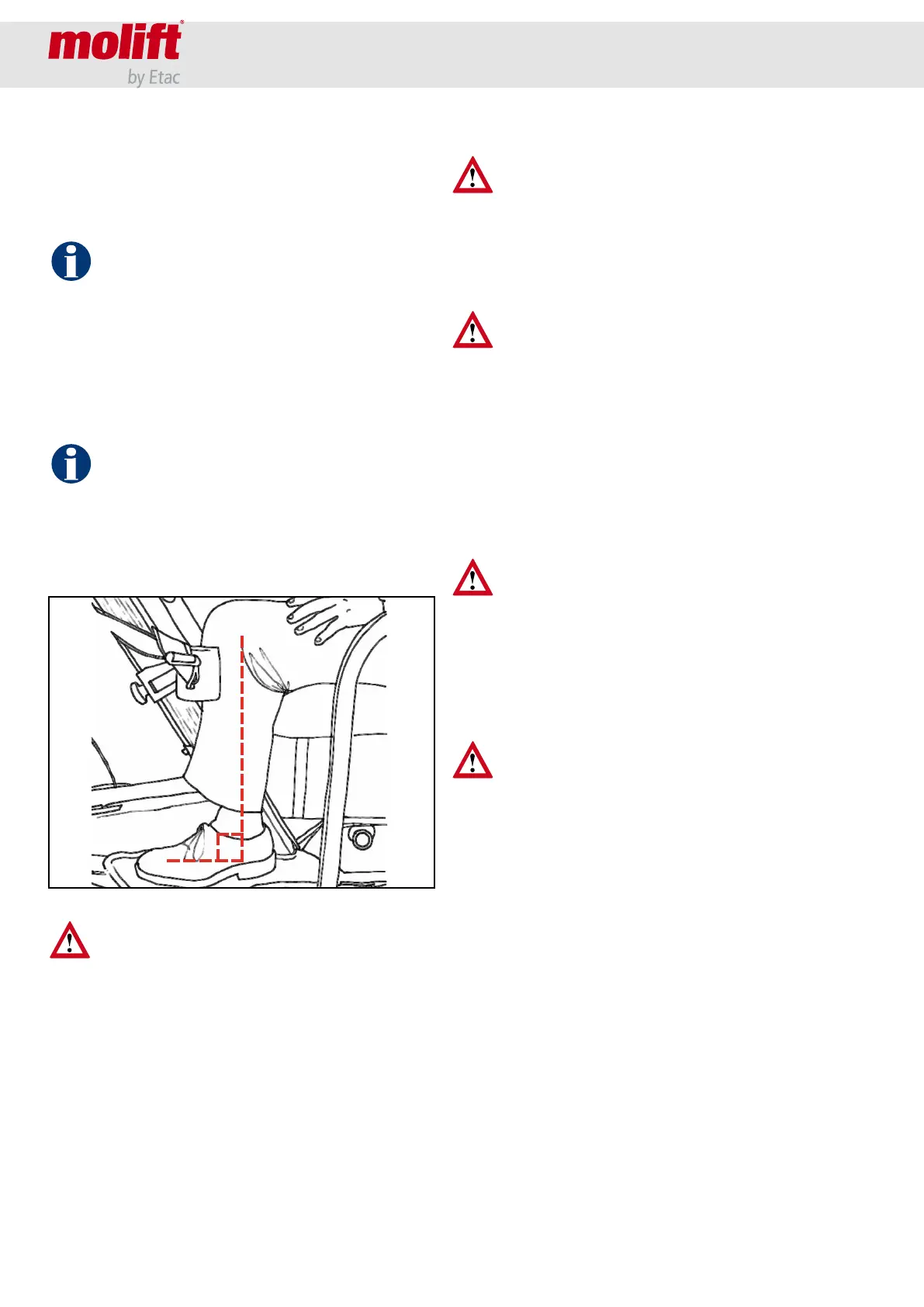 molift®
by Etac