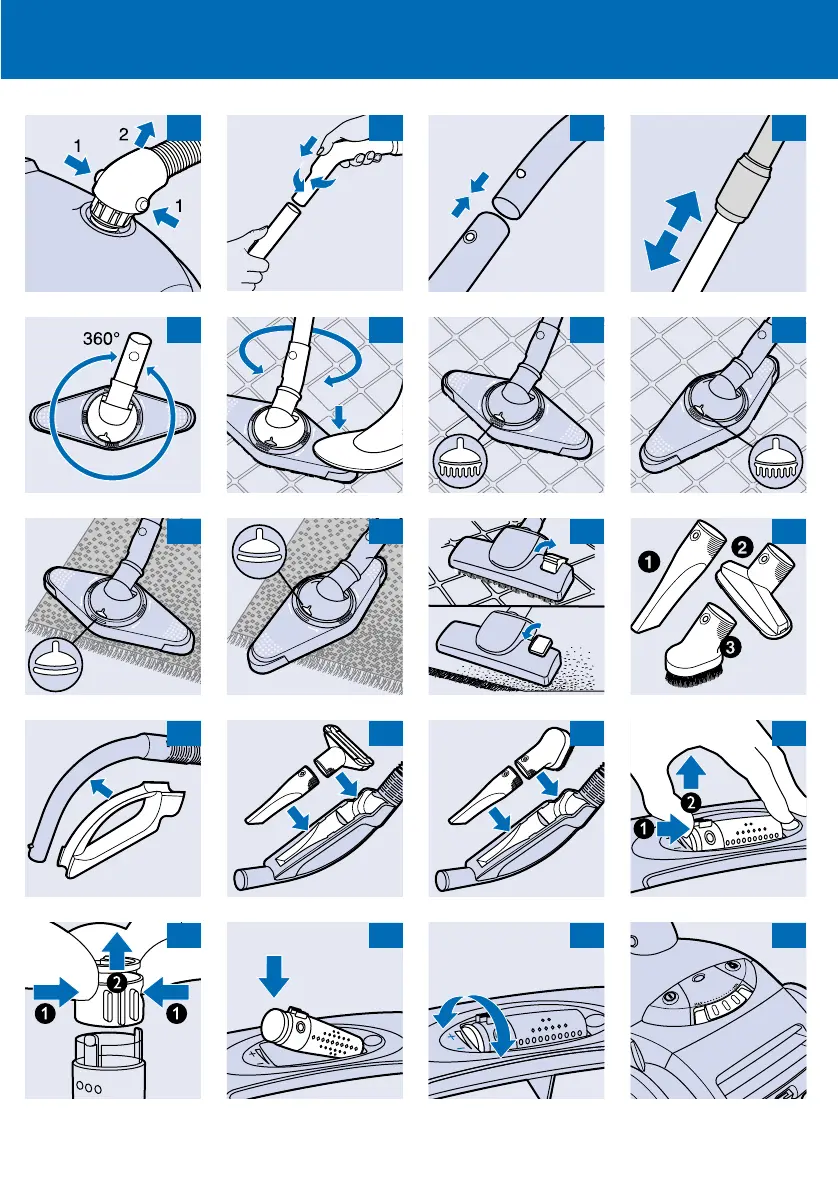 1

2

1

360°

1

2

3

2

1

1

2

1