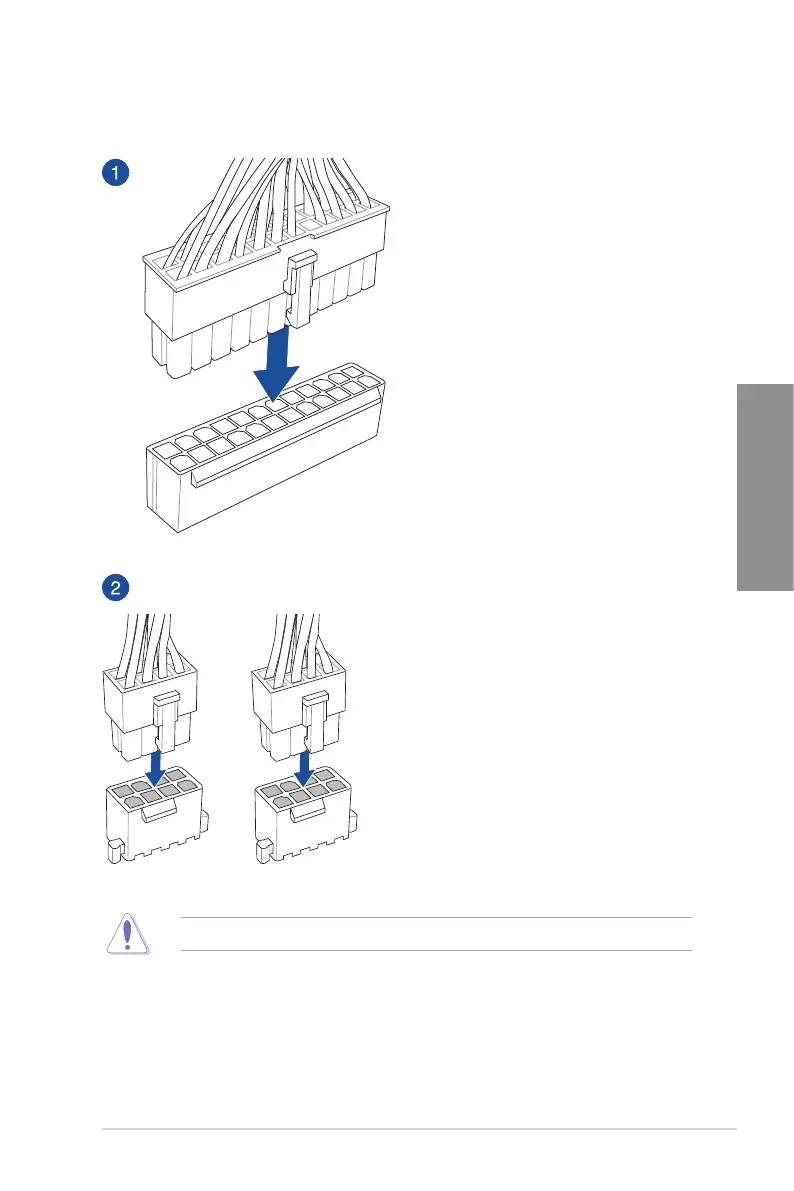 1

2