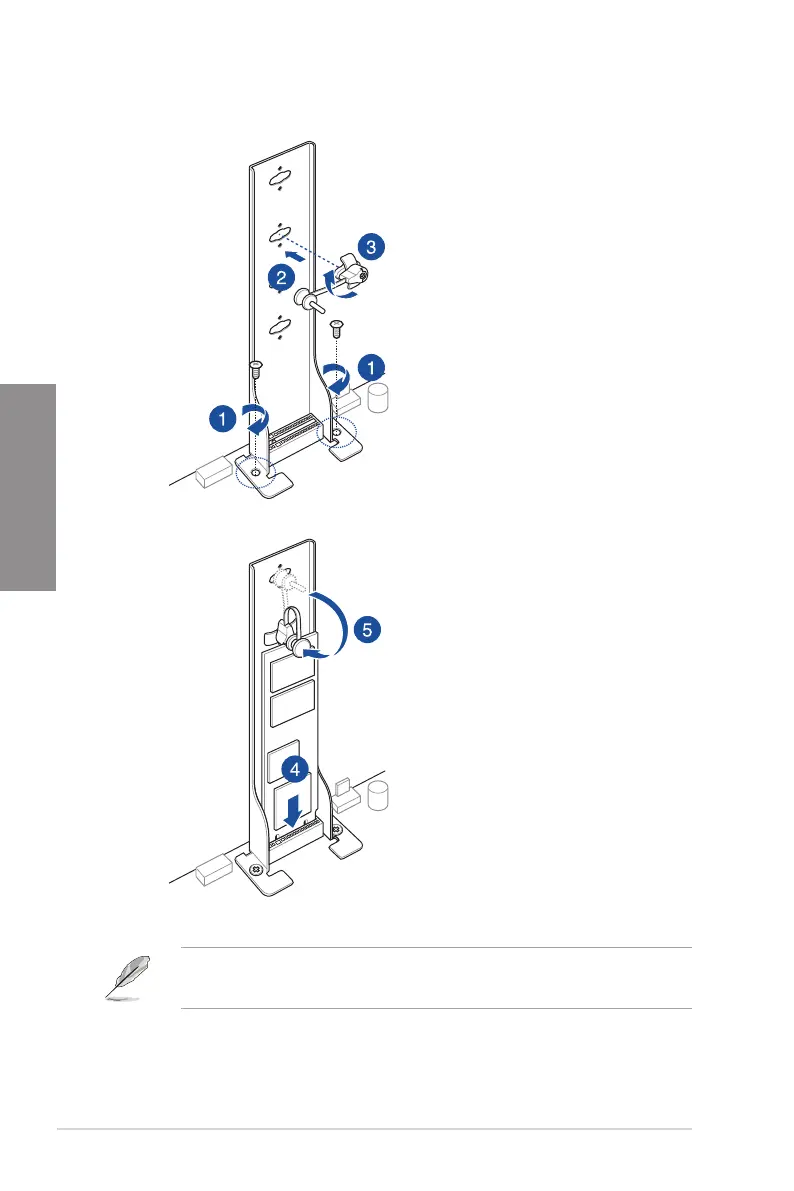 3

2

1

1

5

4