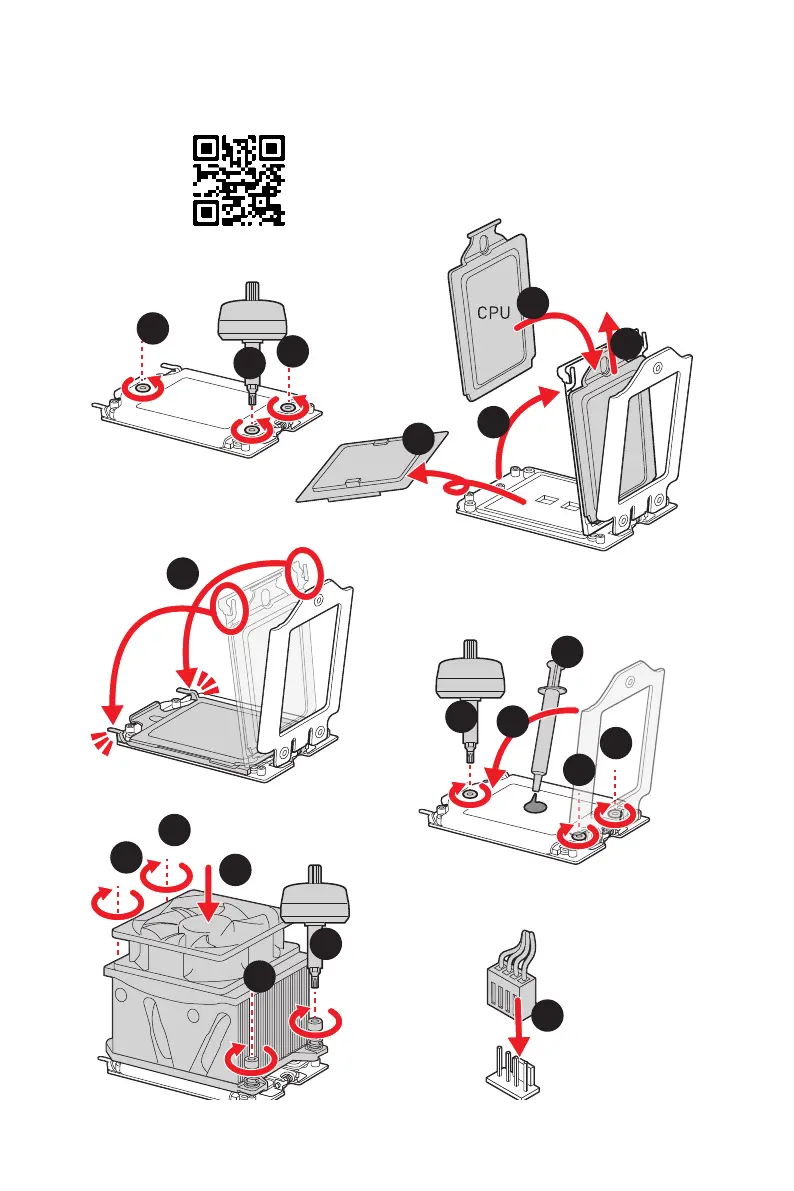 CPU