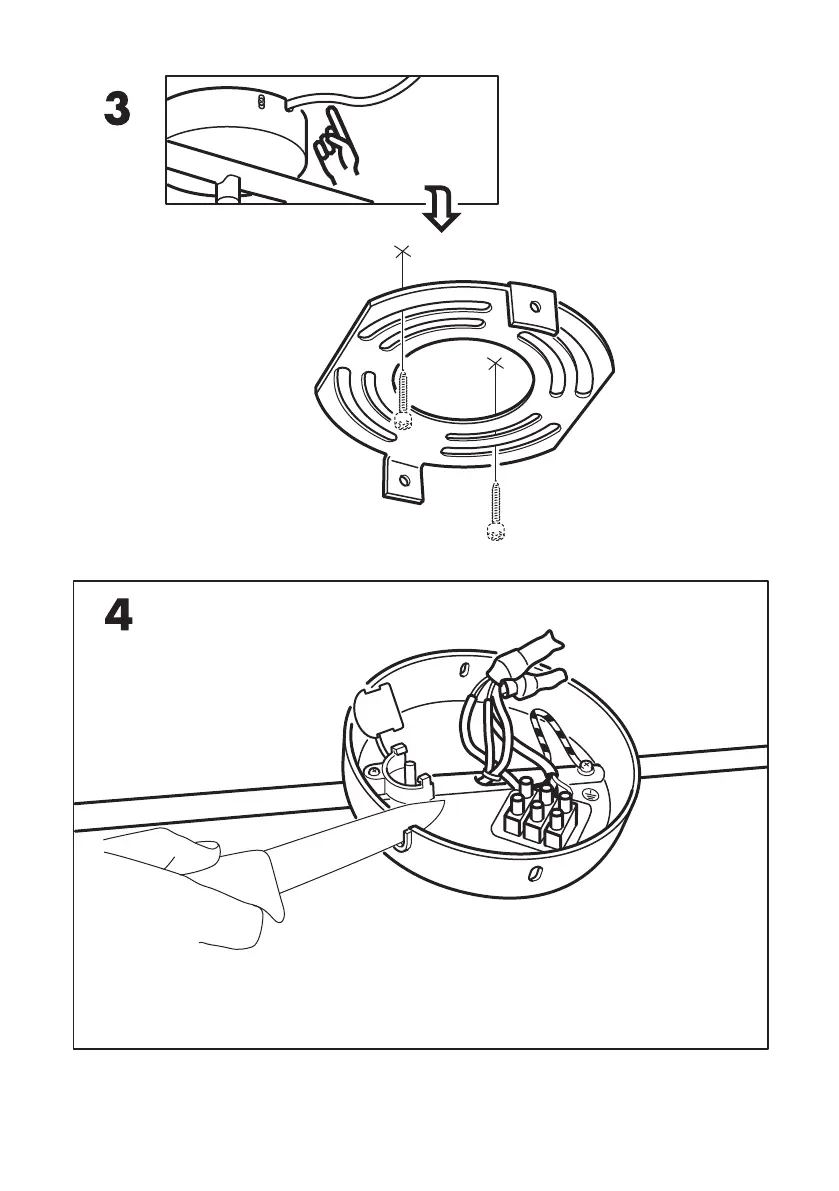 3

4