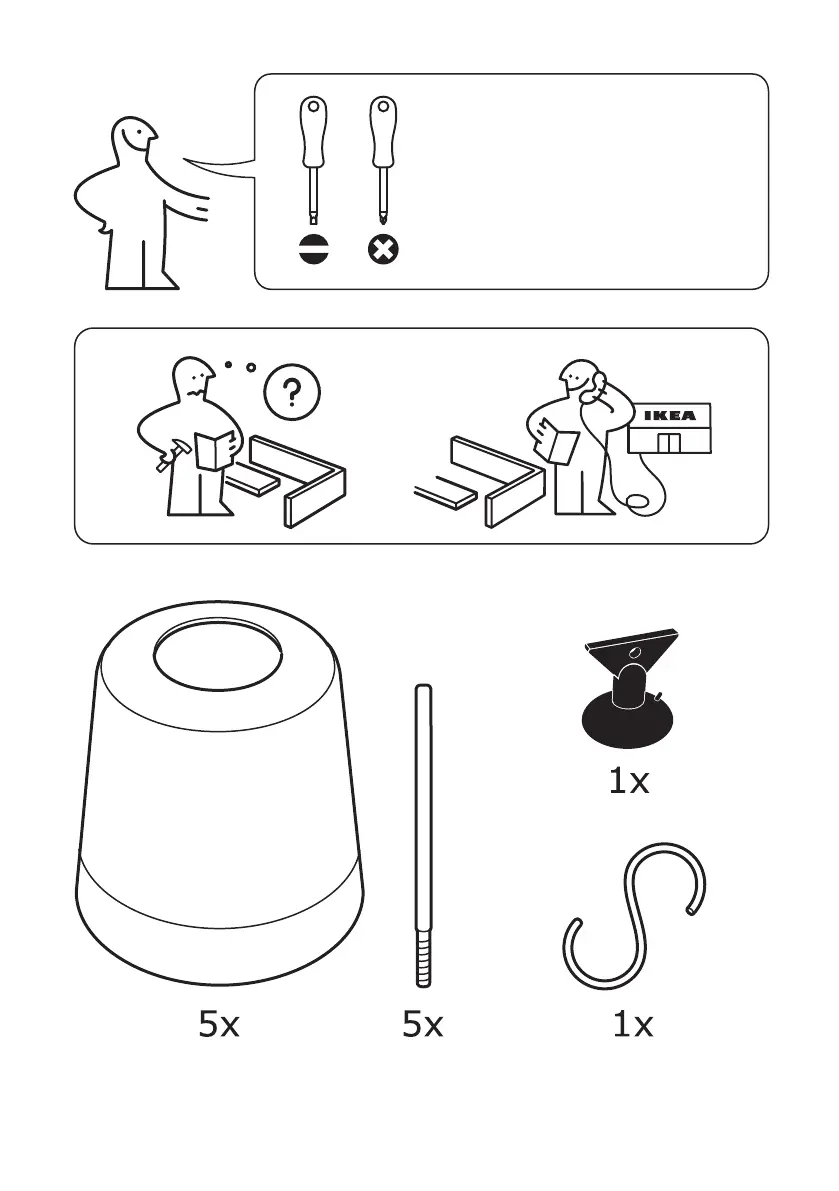 ?

IKEA

1x

5x

5x

1x