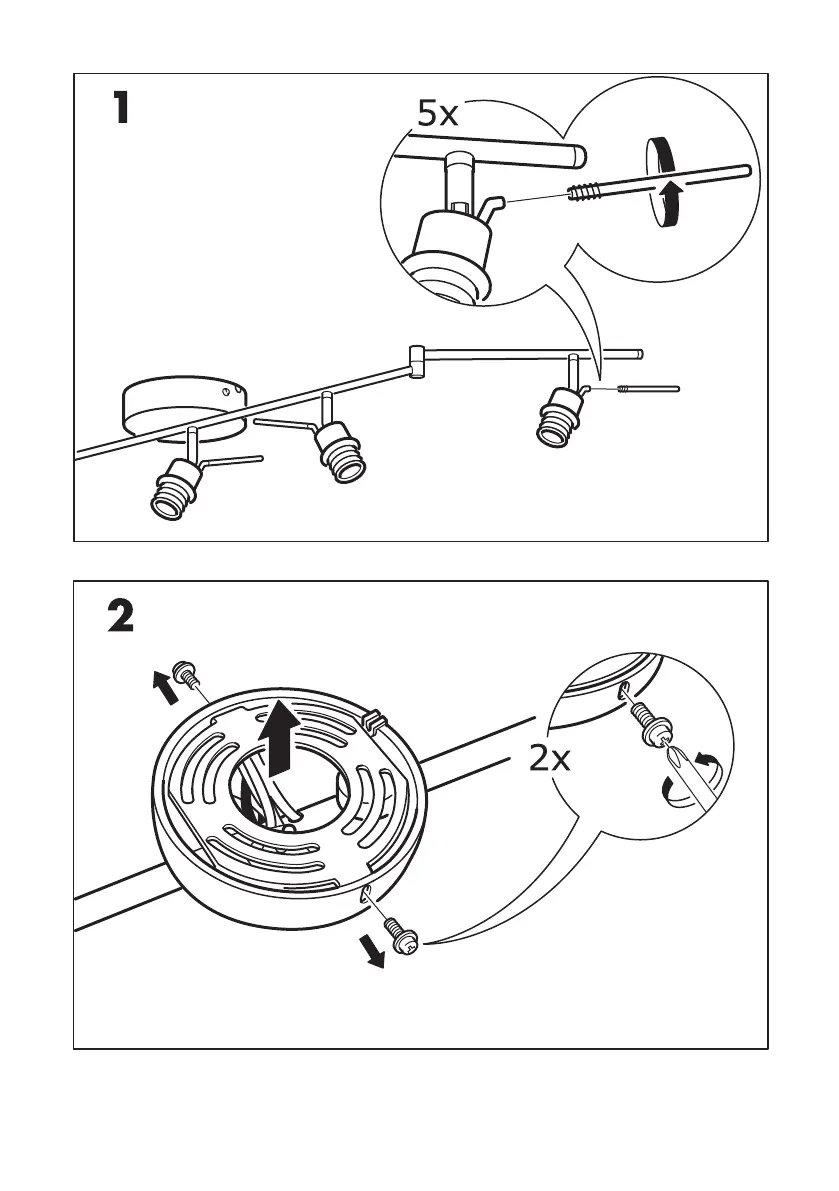 1

5x

2

2x