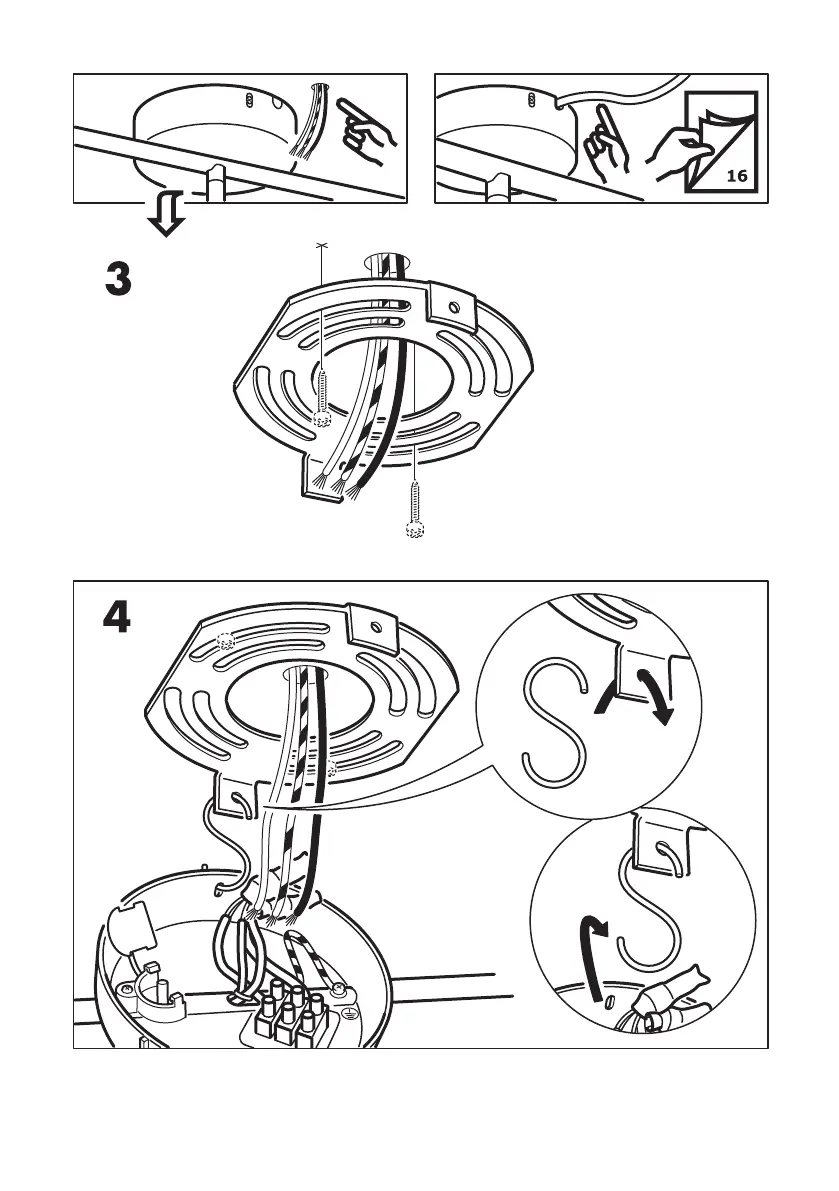 16

3

4