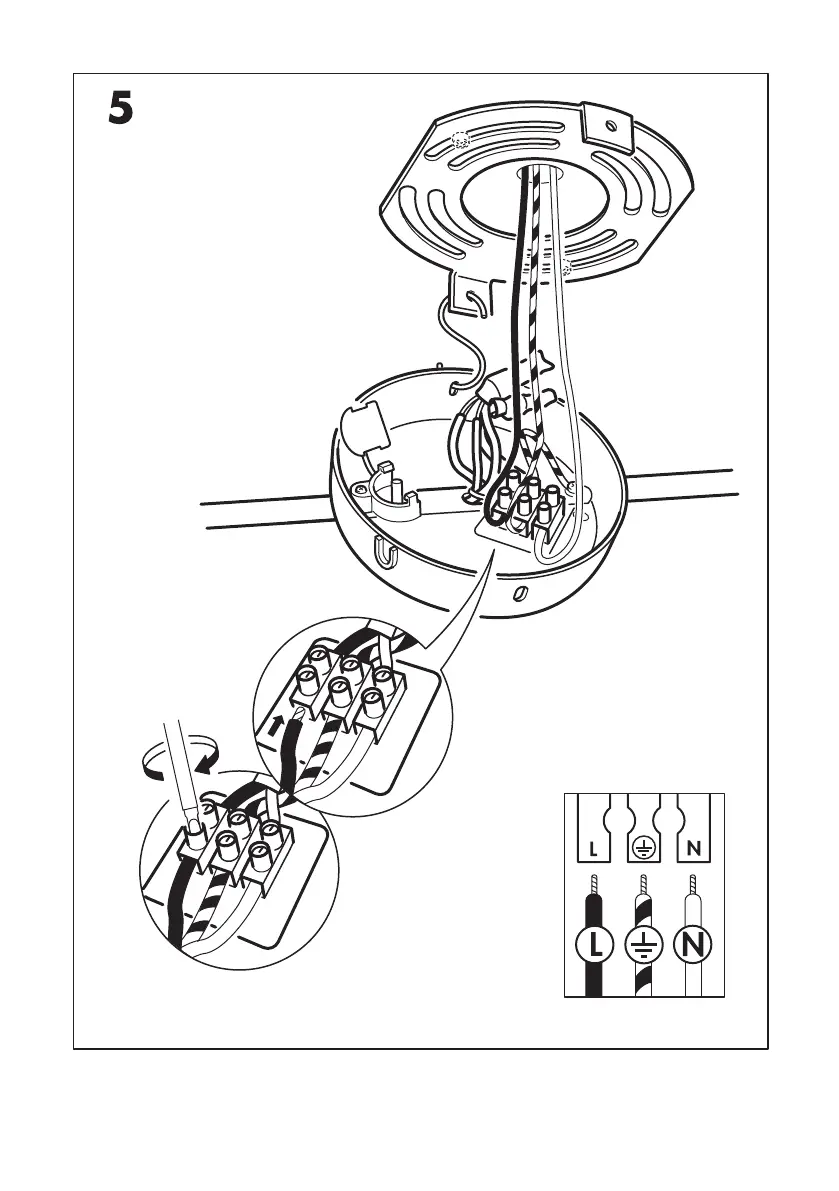 5

L
N
L
N