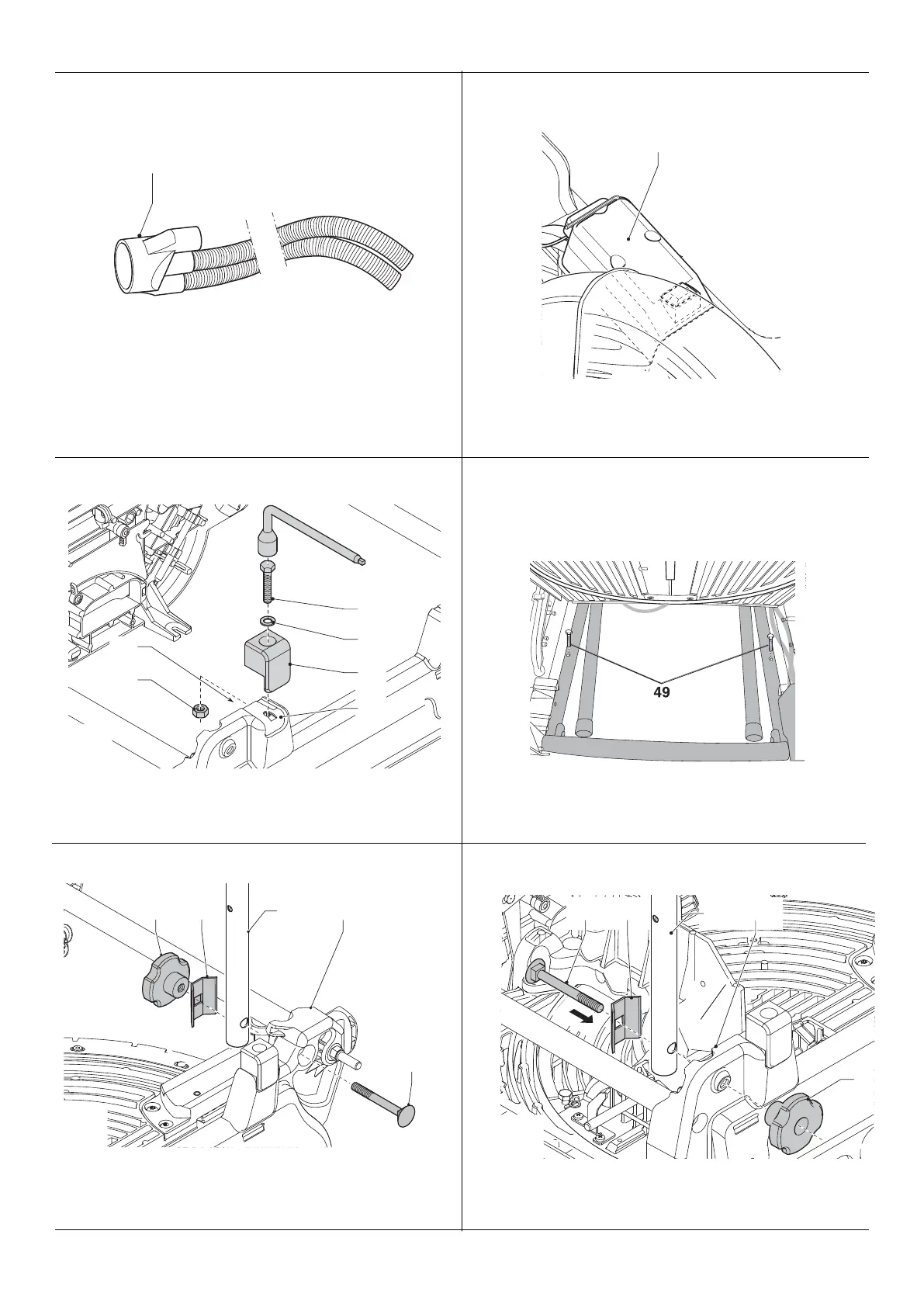 49