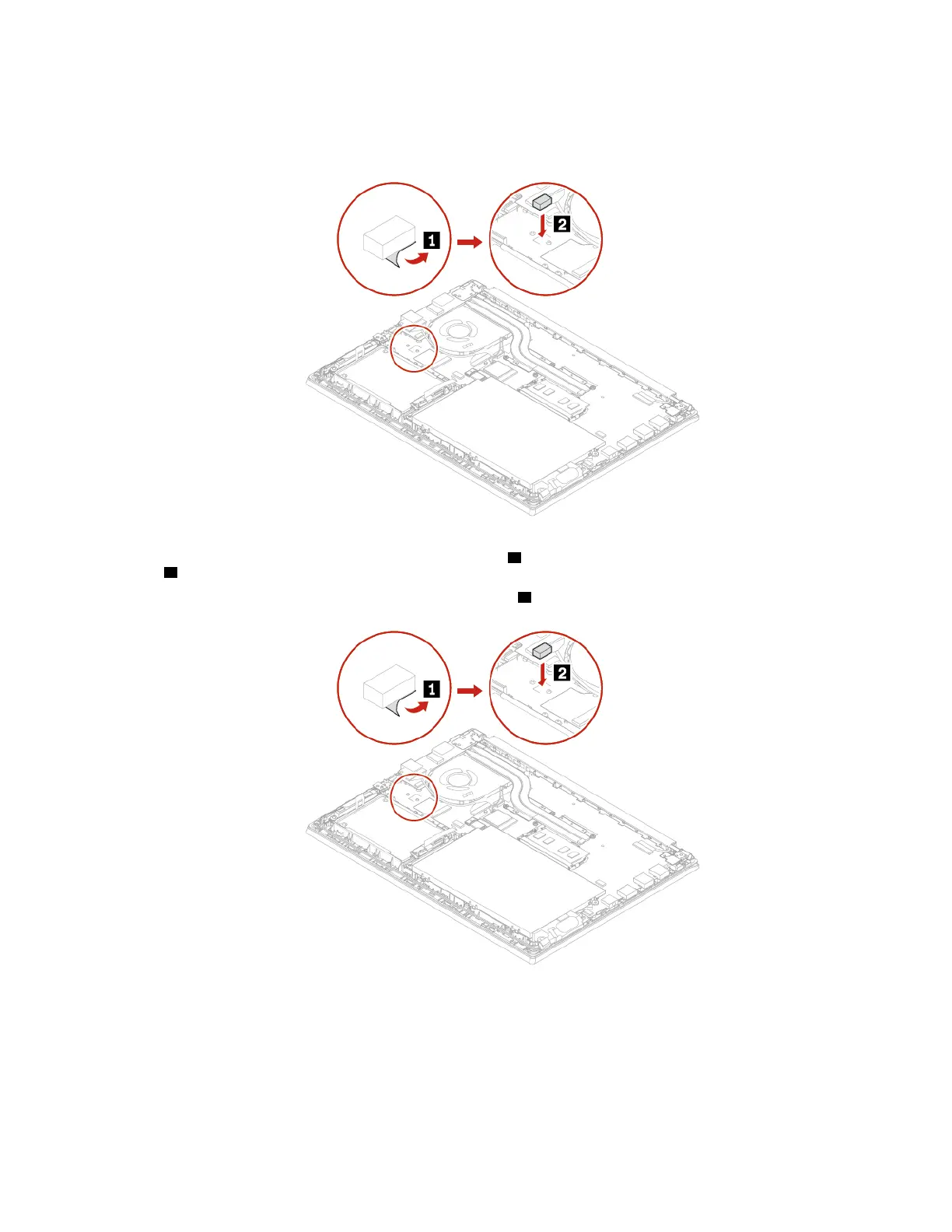 1
2

1
2