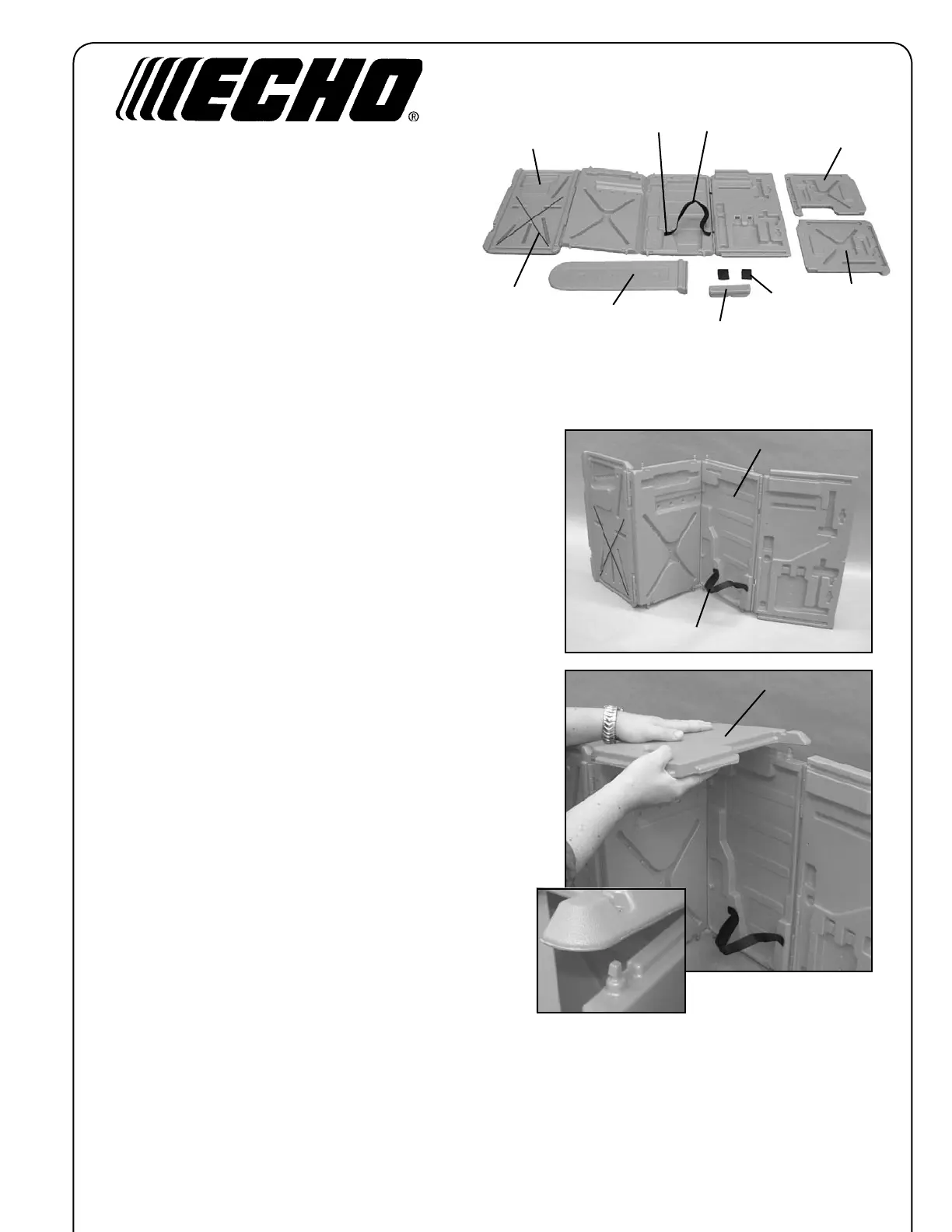 ECHO®