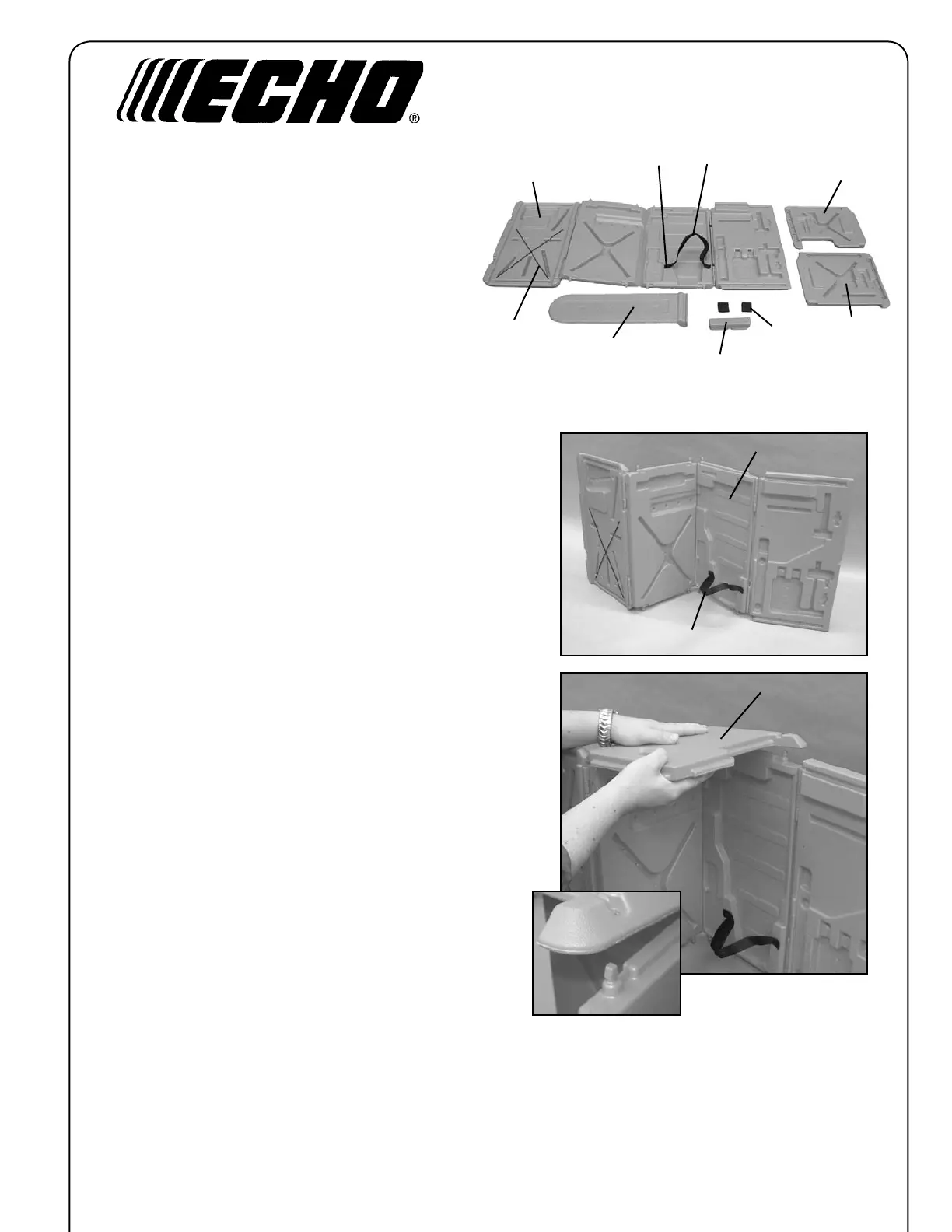 ECHO®