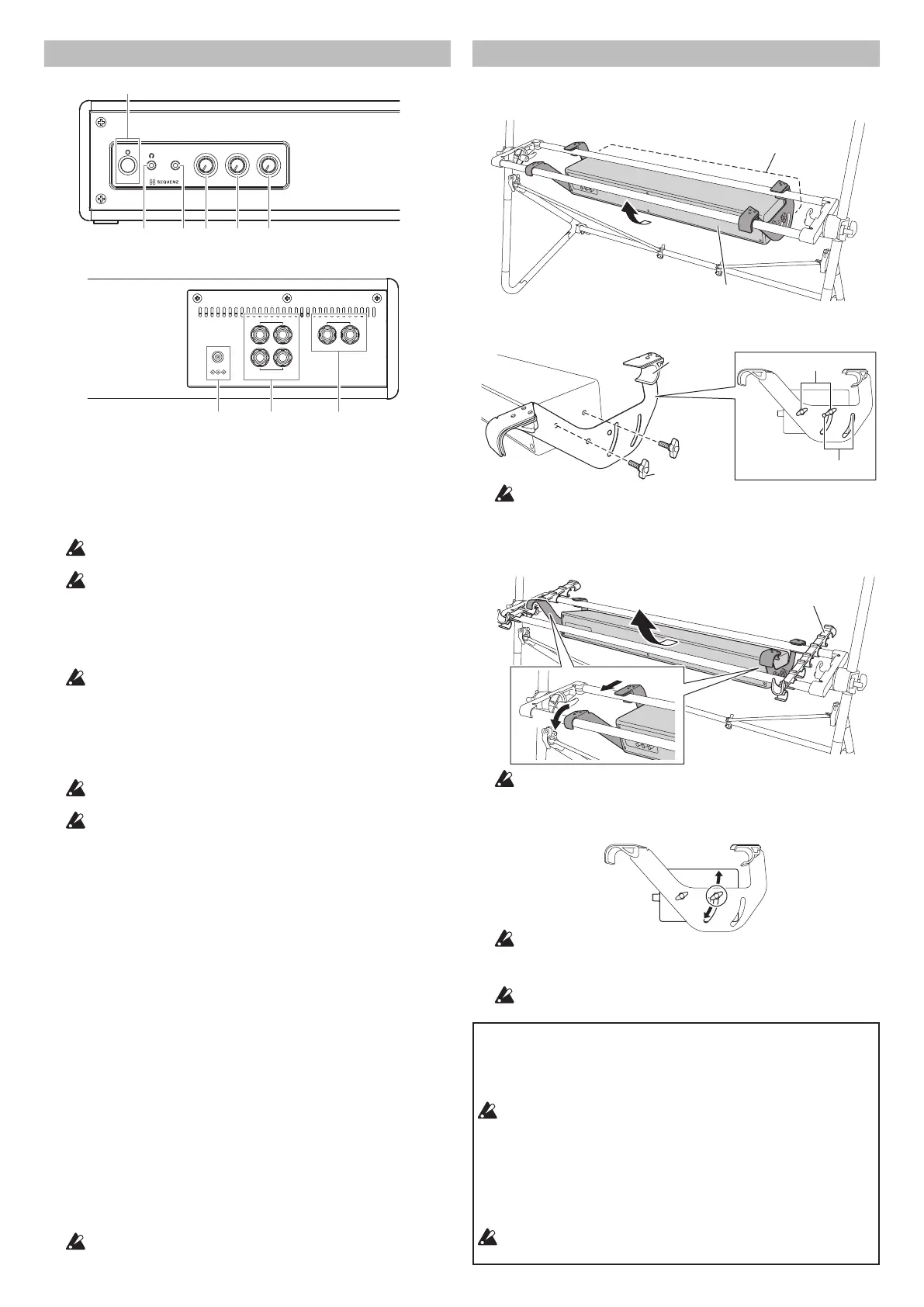 SEQUENZ