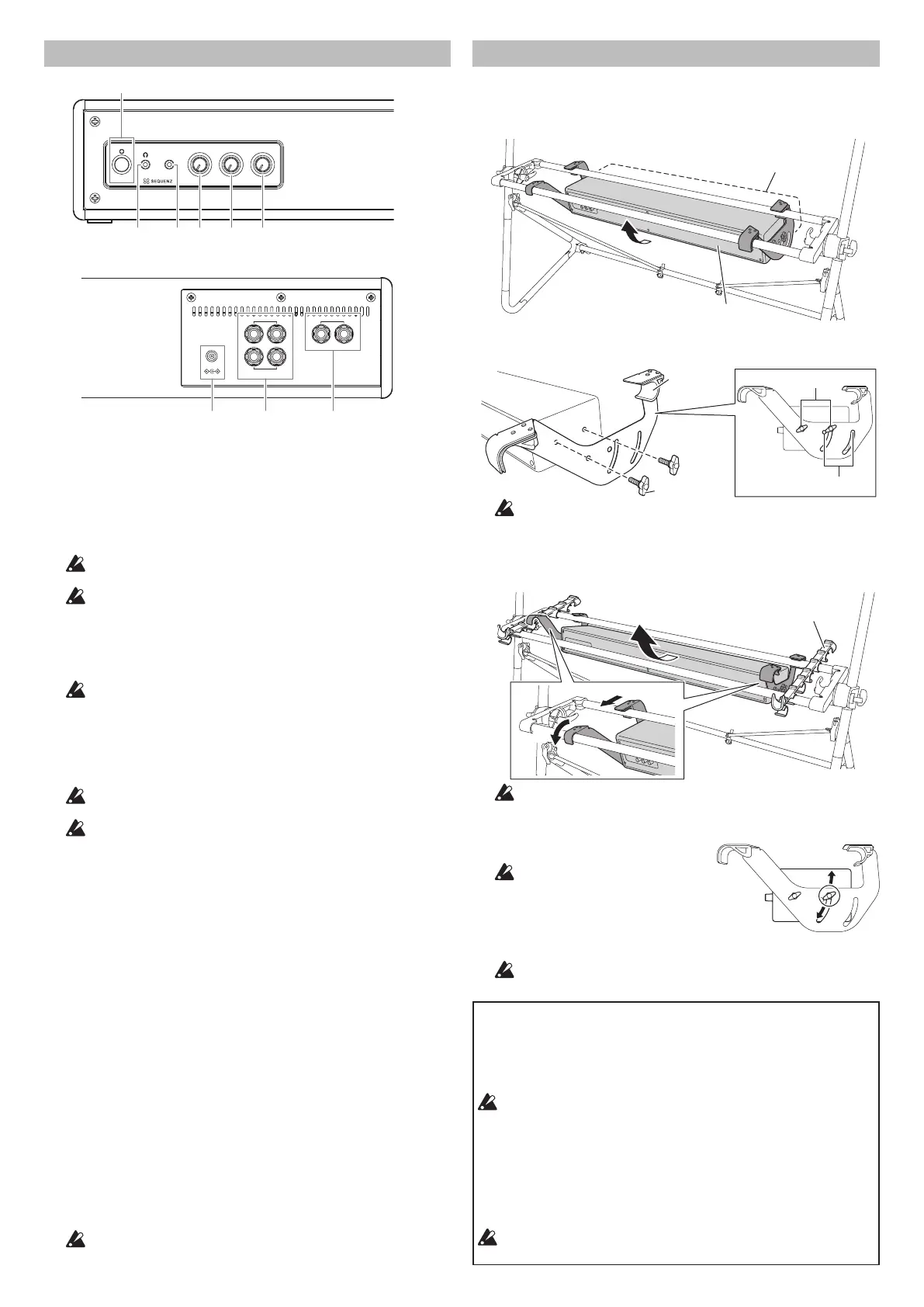 SEQUENZ