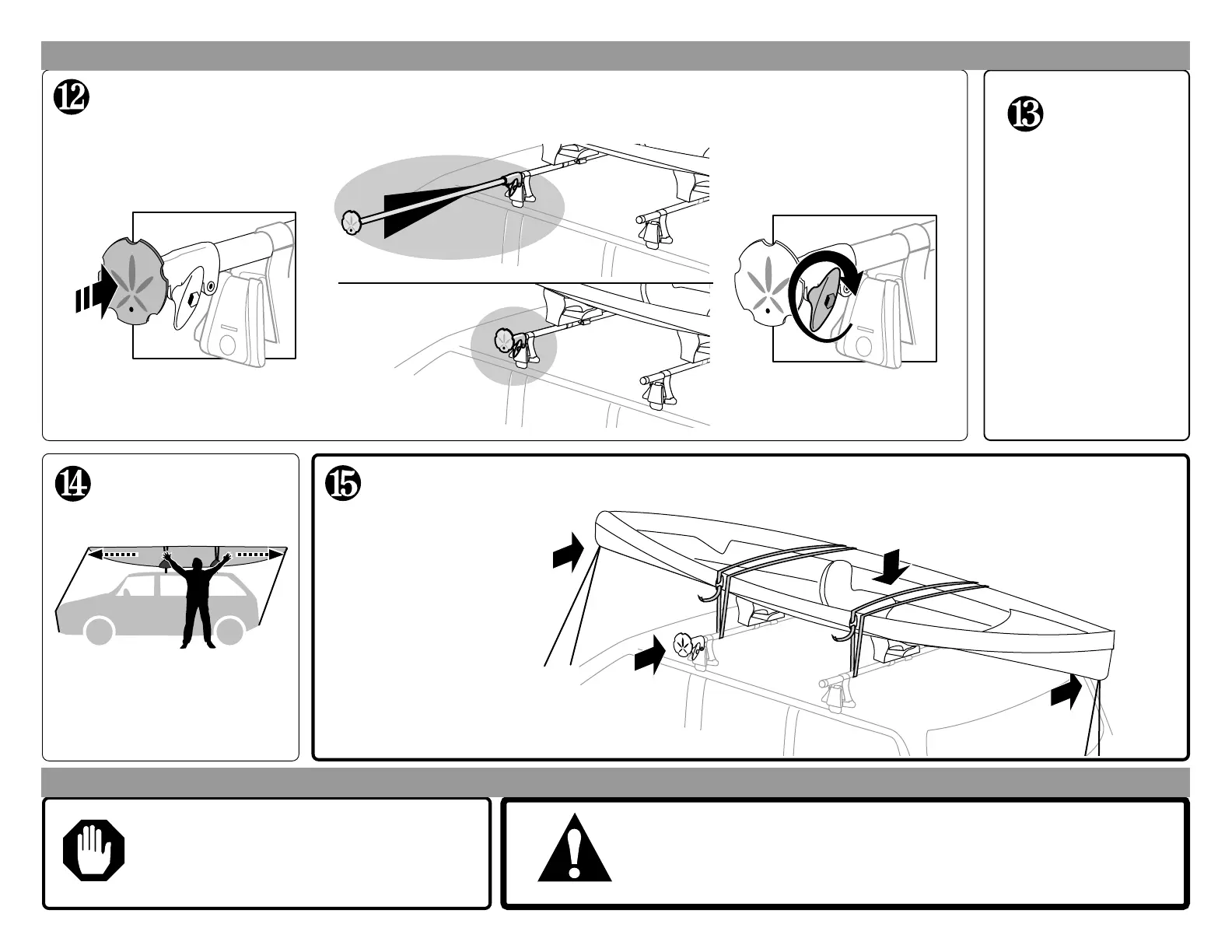 12

13

14

15