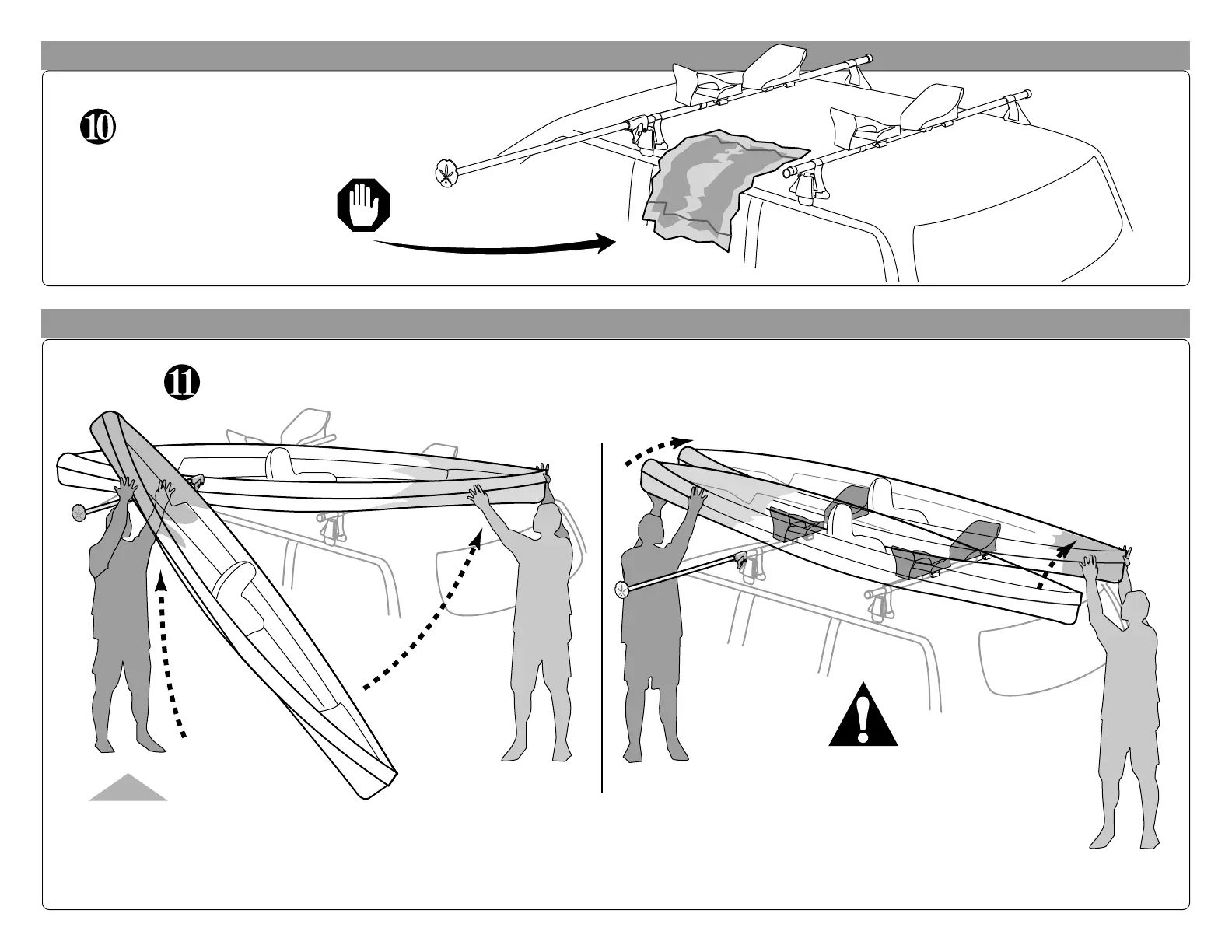 10

11