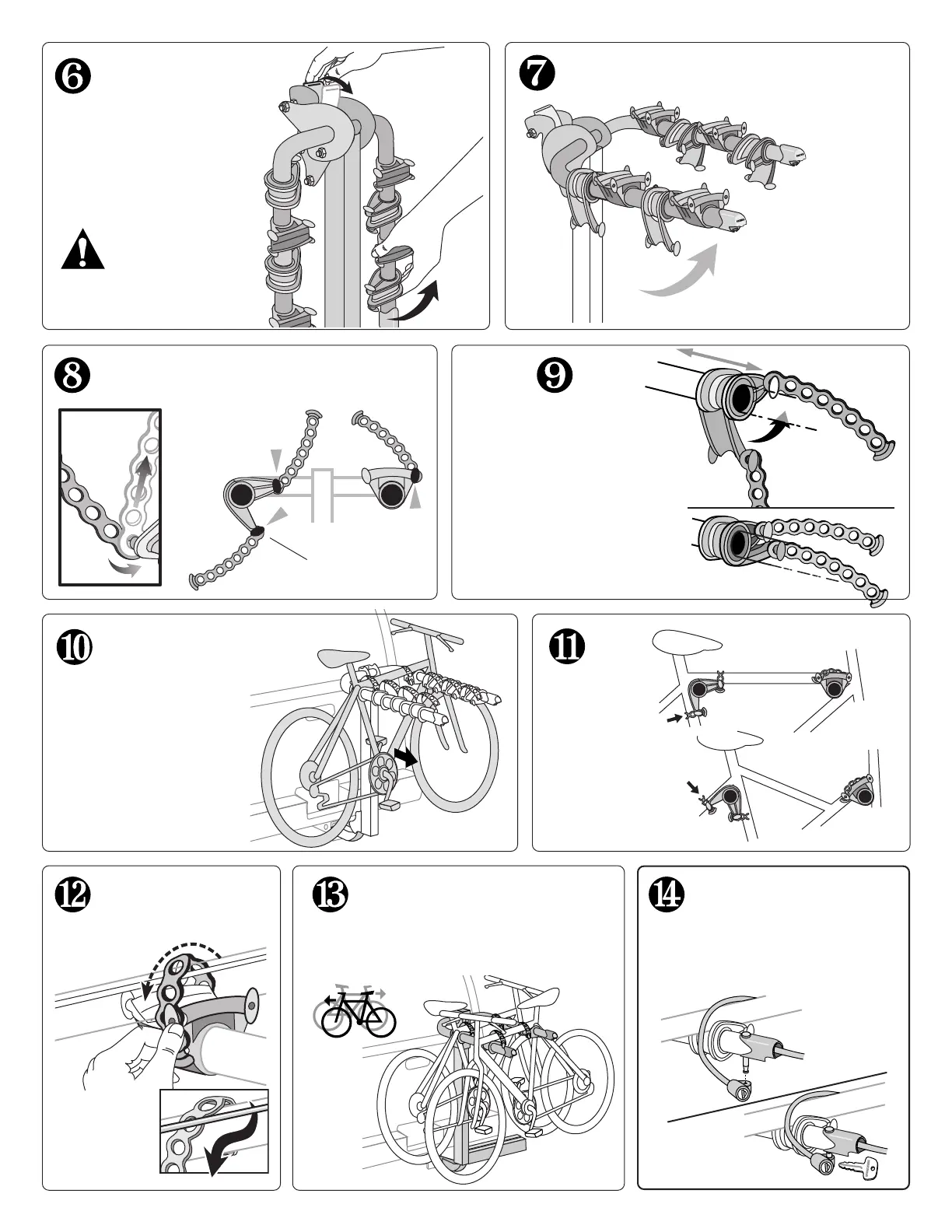 6

7

8

9

10

11

12

13

14