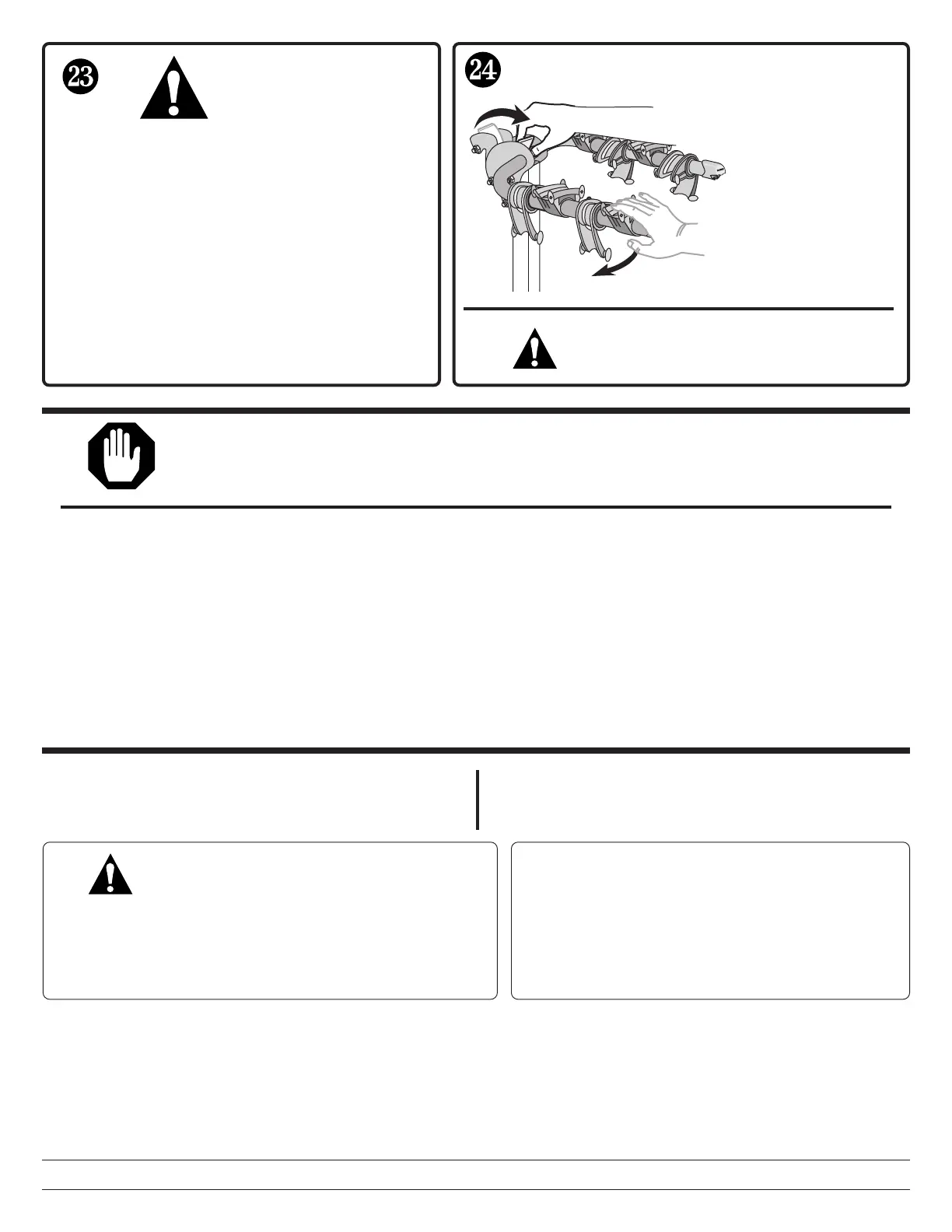 23

24