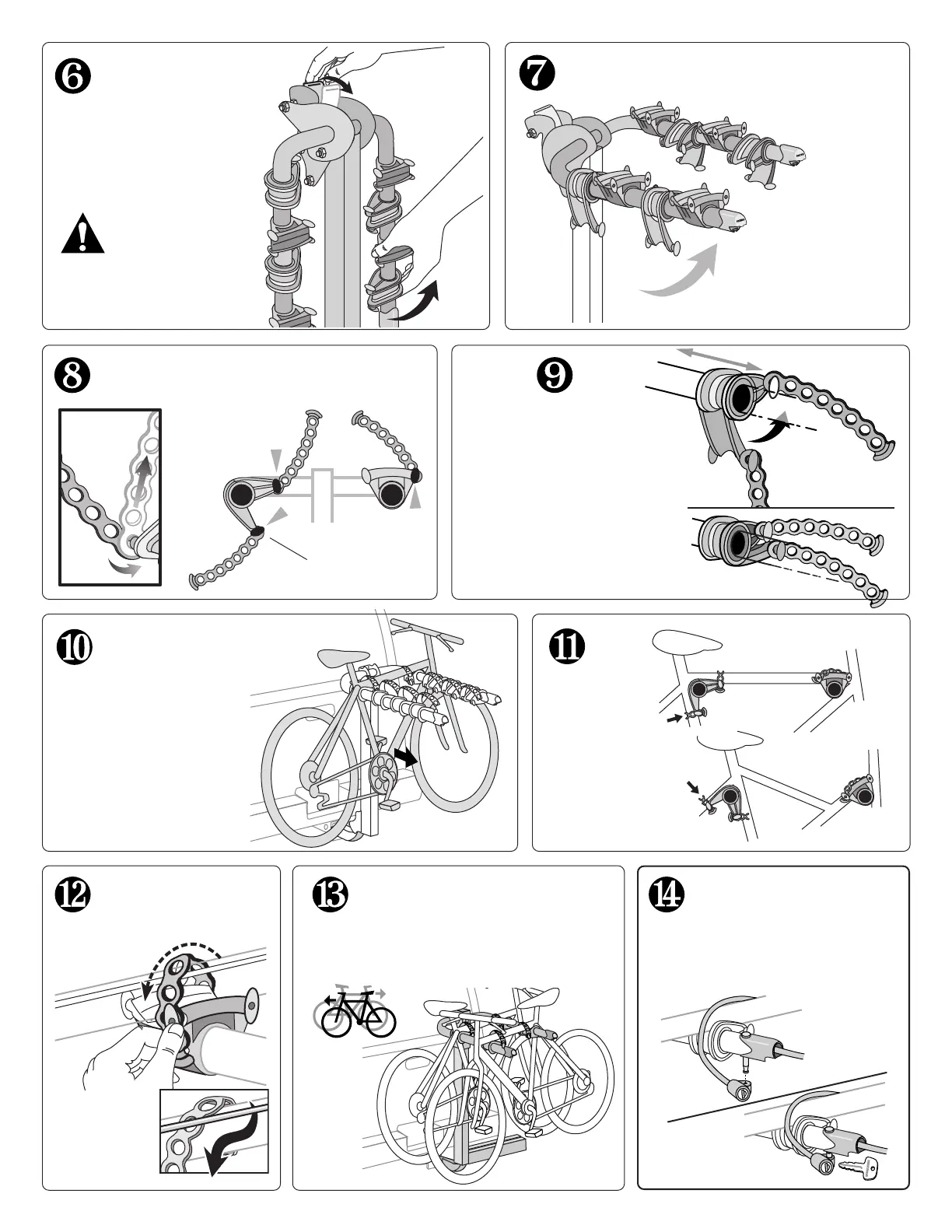 6

7

8

9

10

11

12

13

14