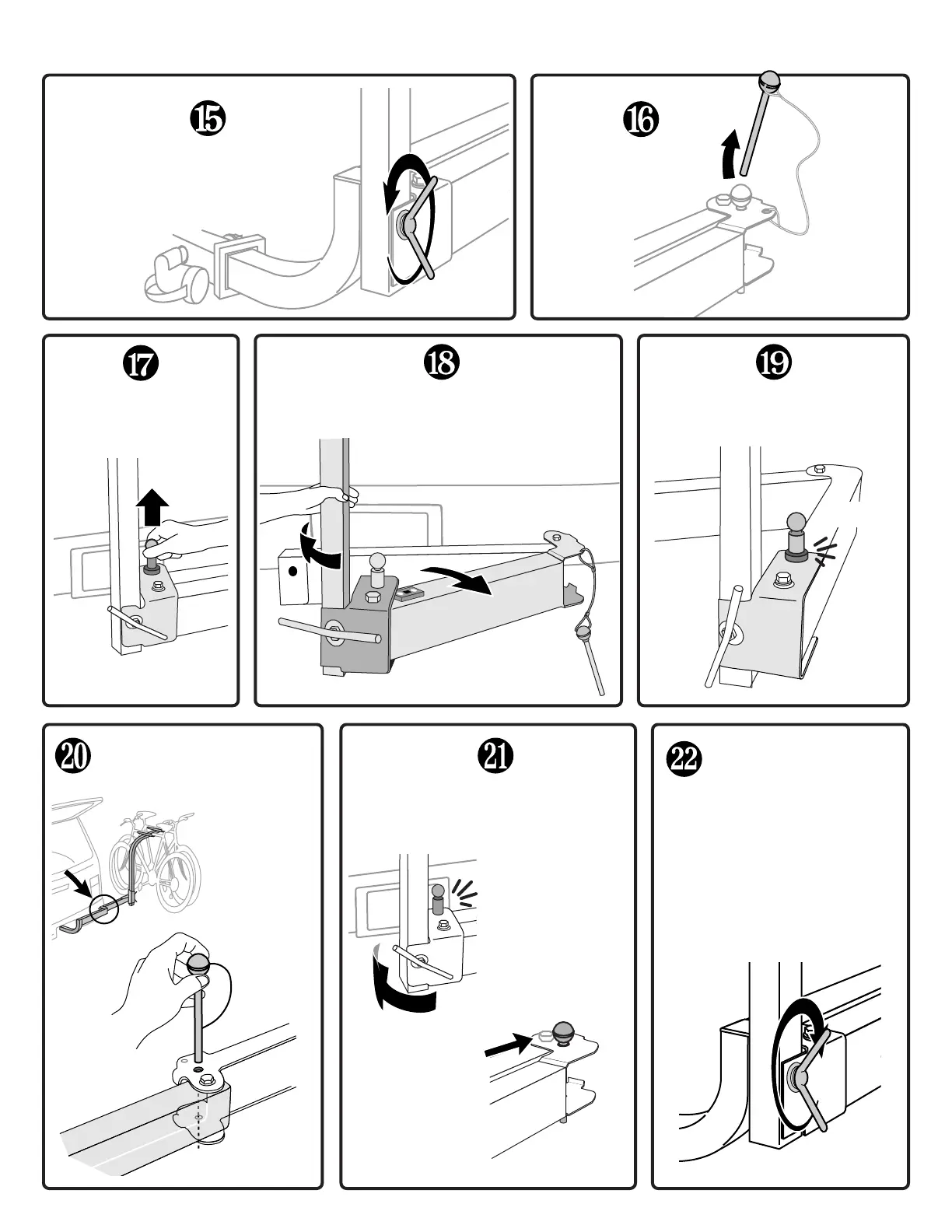 15

16

17

18

19

20

21

22