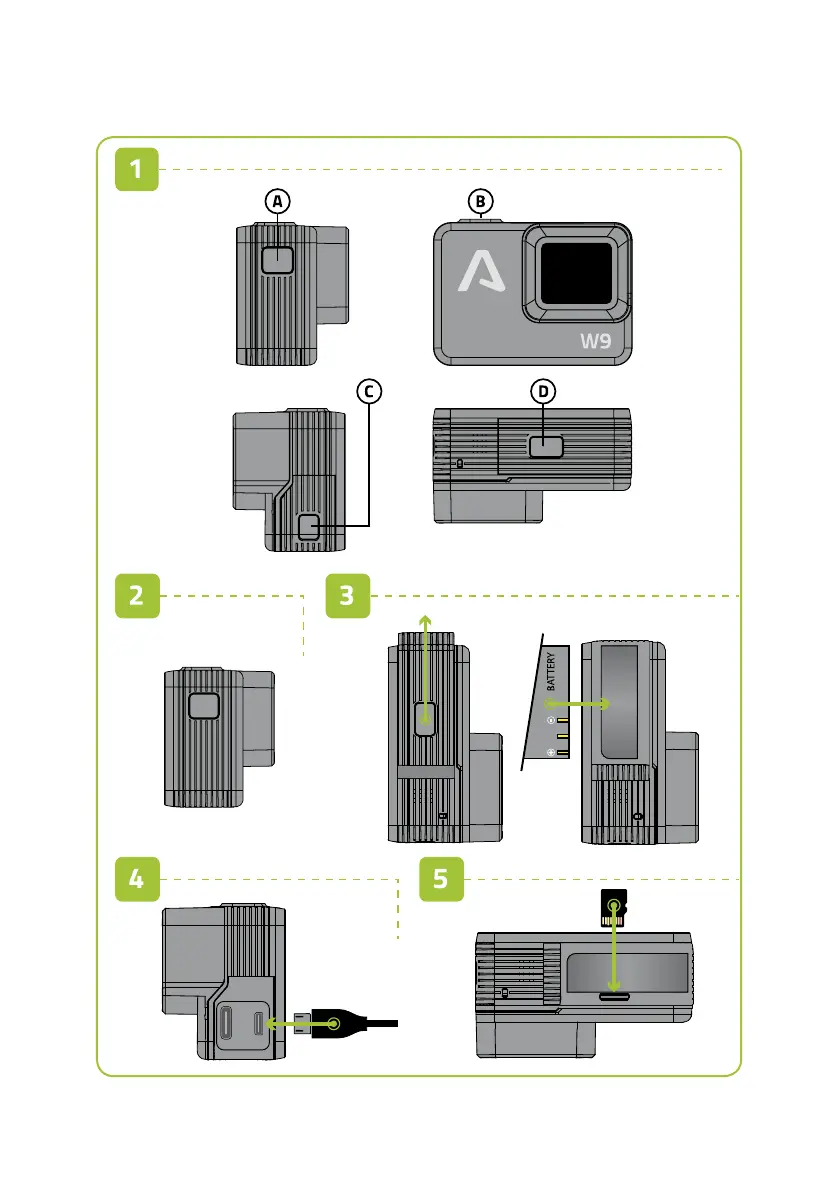 1

A

B

W9

C

D

2

3

BATTERY

4

5