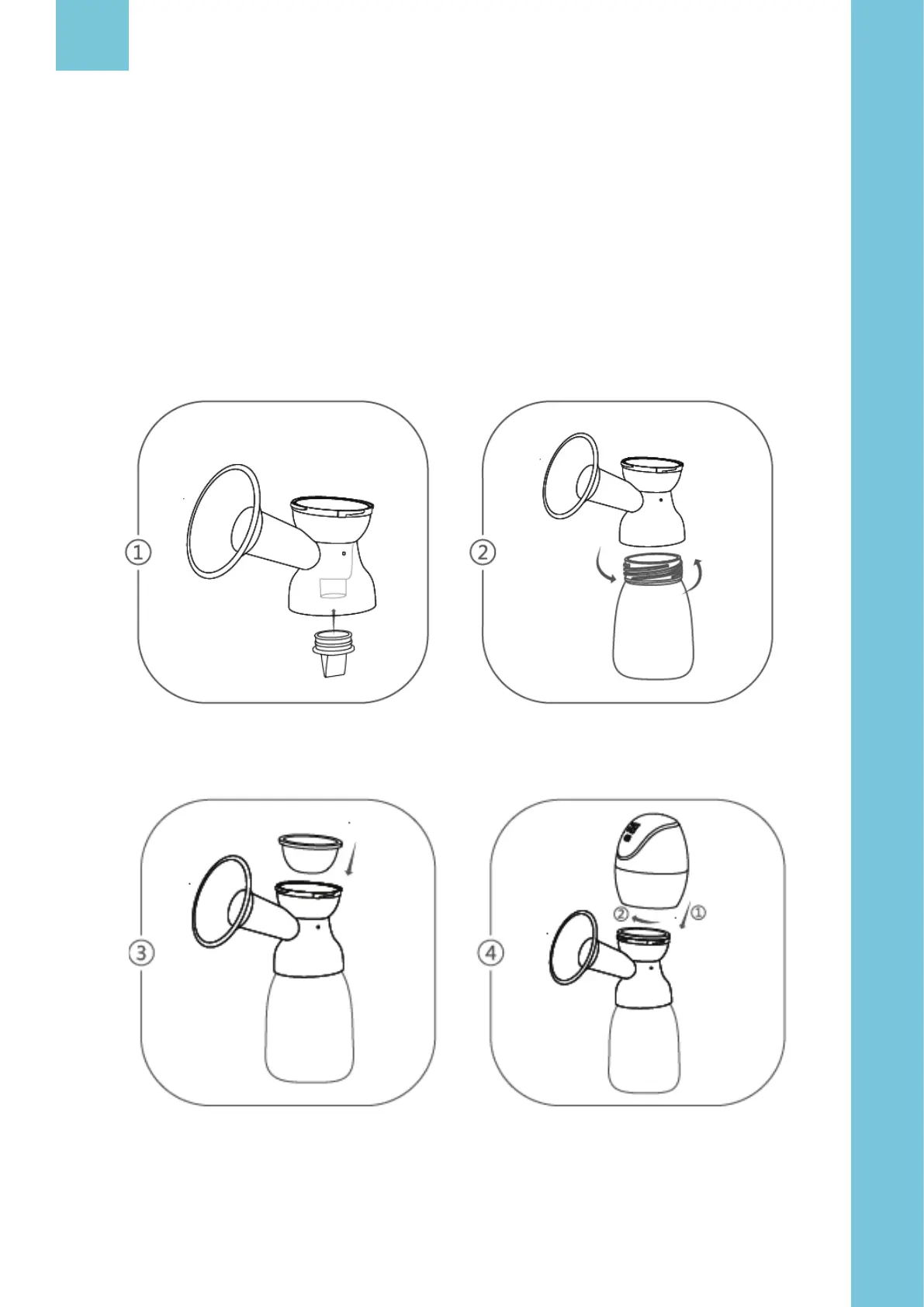 ①

②

③

④

② ①