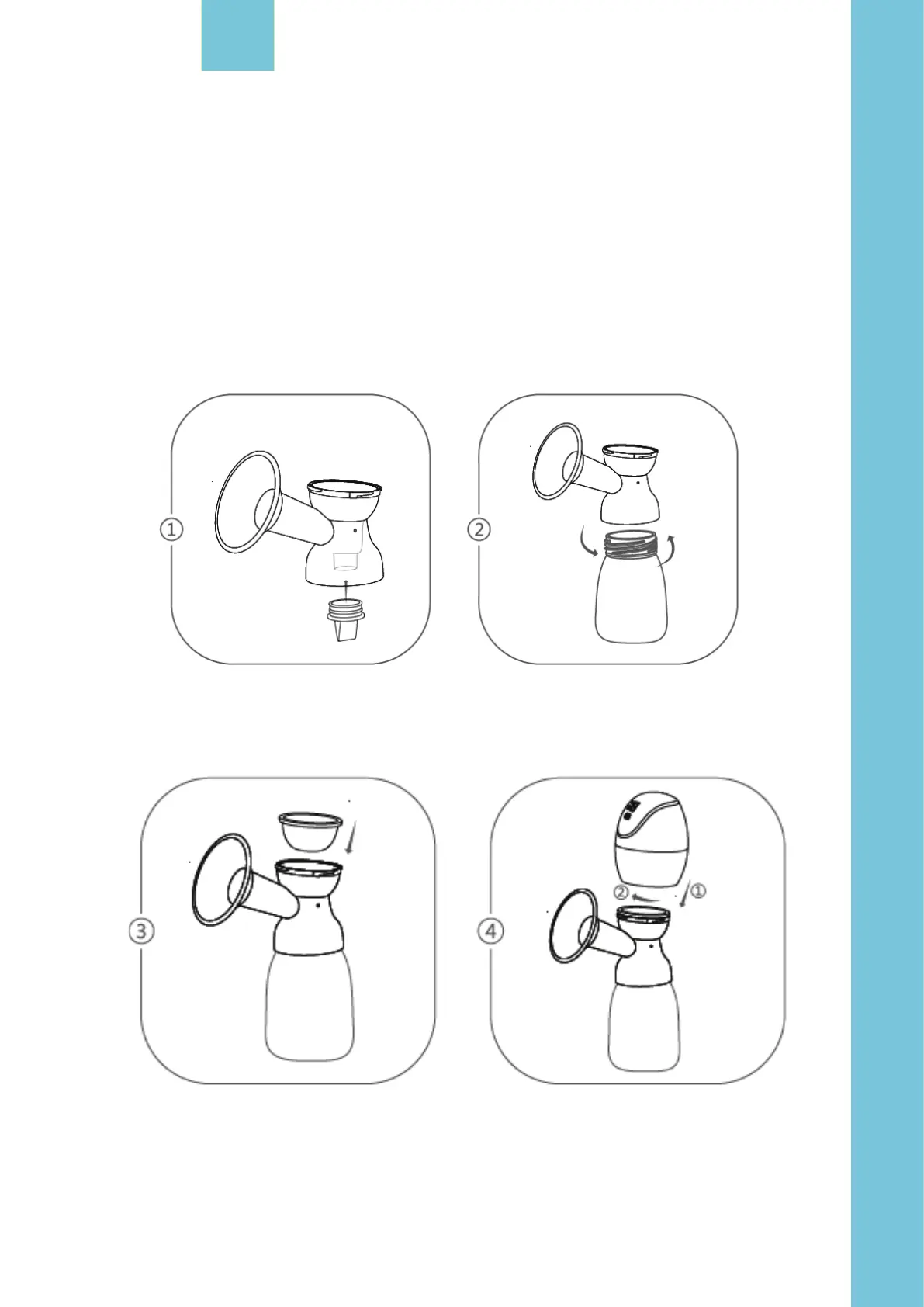 ①

②

③

④

②

①