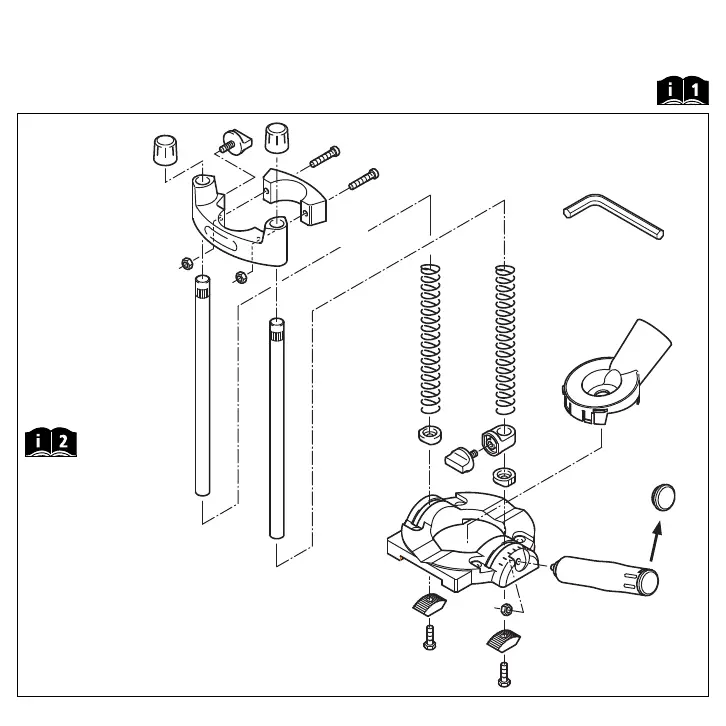 i 1

i 2