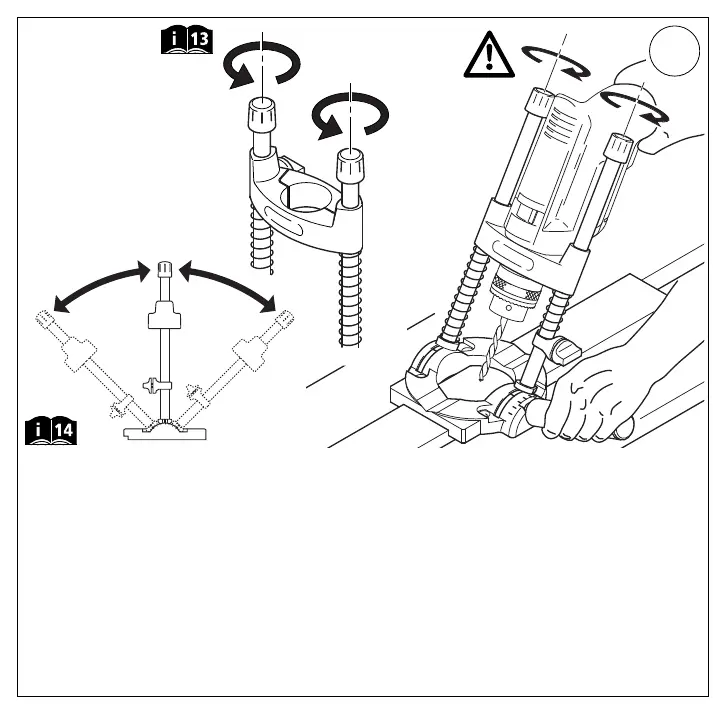 i 13

i 14