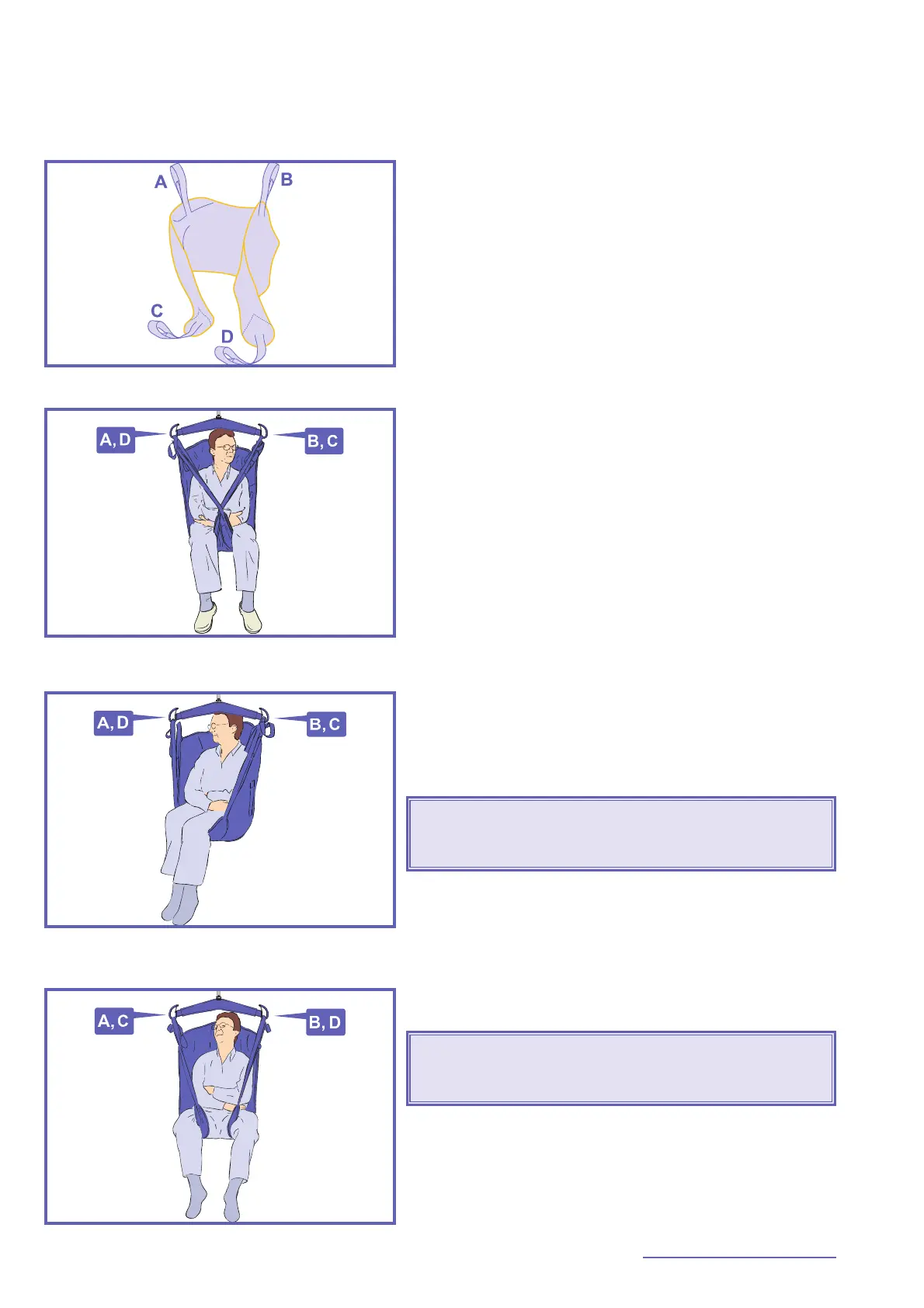 A

B

C

D

A, D

B, C

A, D

B, C

A, C

B, D