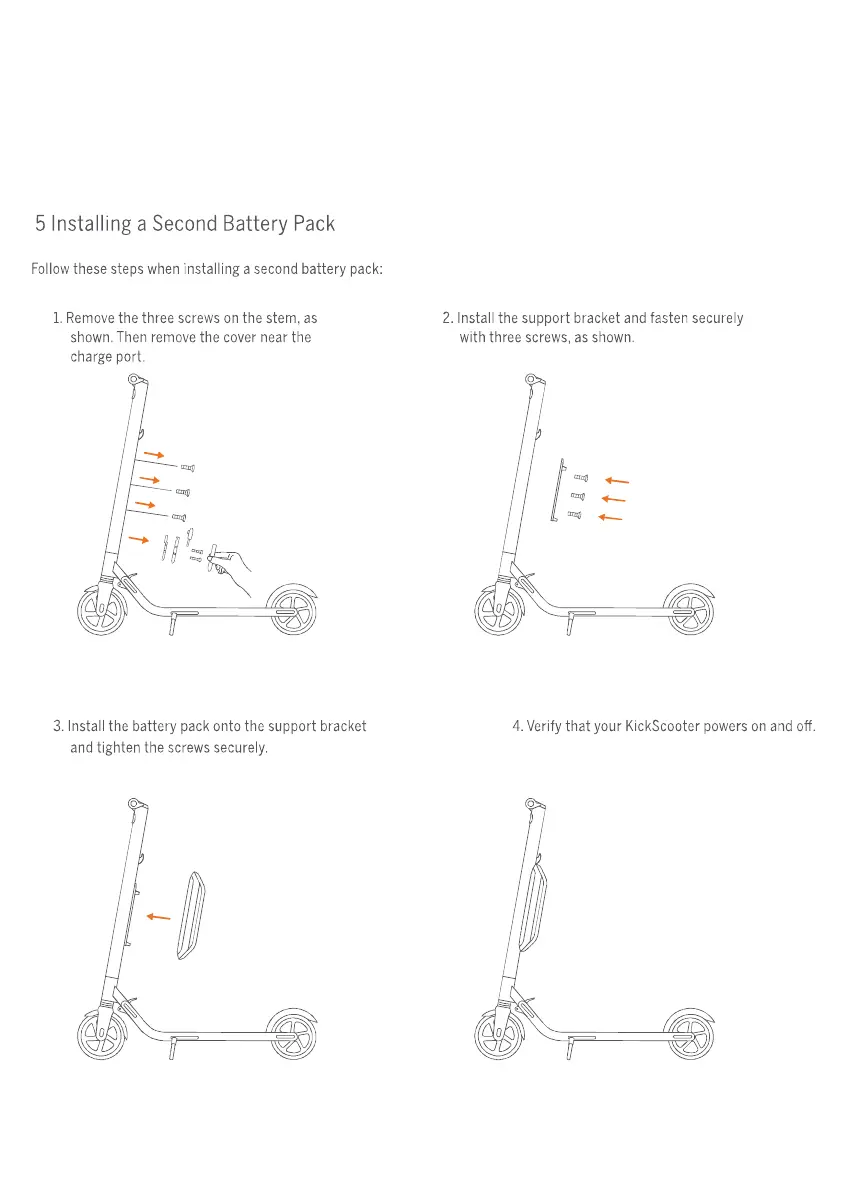 5 Installing a Second Battery Pack

Follow these steps when installing a second battery pack:

1. Remove the three screws on the stem, as shown. Then remove the cover near the charge port.

2. Install the support bracket and fasten securely with three screws, as shown.

3. Install the battery pack onto the support bracket and tighten the screws securely.

4. Verify that your KickScooter powers on and off.