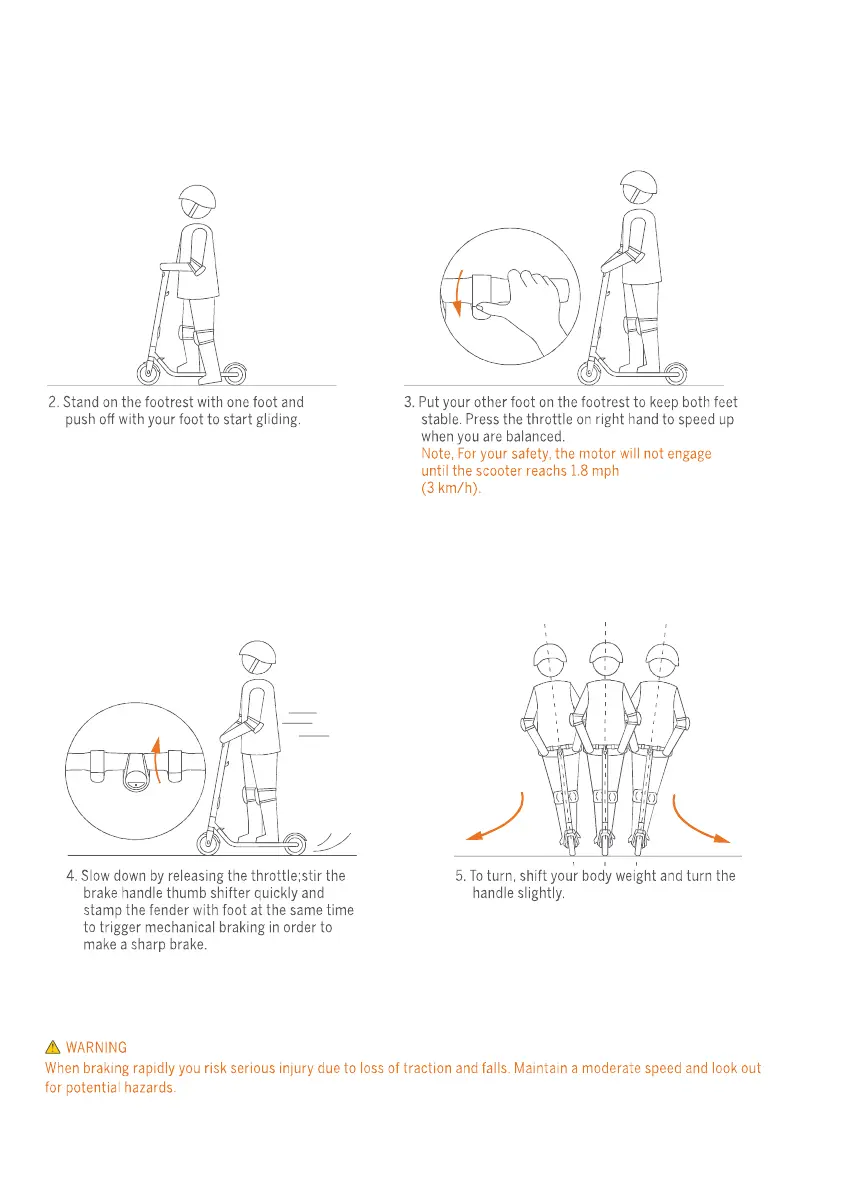 2. Stand on the footrest with one foot and push off with your foot to start gliding.

3. Put your other foot on the footrest to keep both feet stable. Press the throttle on right hand to speed up when you are balanced.
Note, For your safety, the motor will not engage until the scooter reachs 1.8 mph (3 km/h).

4. Slow down by releasing the throttle;stir the brake handle thumb shifter quickly and stamp the fender with foot at the same time to trigger mechanical braking in order to make a sharp brake.

5. To turn, shift your body weight and turn the handle slightly.

WARNING
When braking rapidly you risk serious injury due to loss of traction and falls. Maintain a moderate speed and look out for potential hazards.