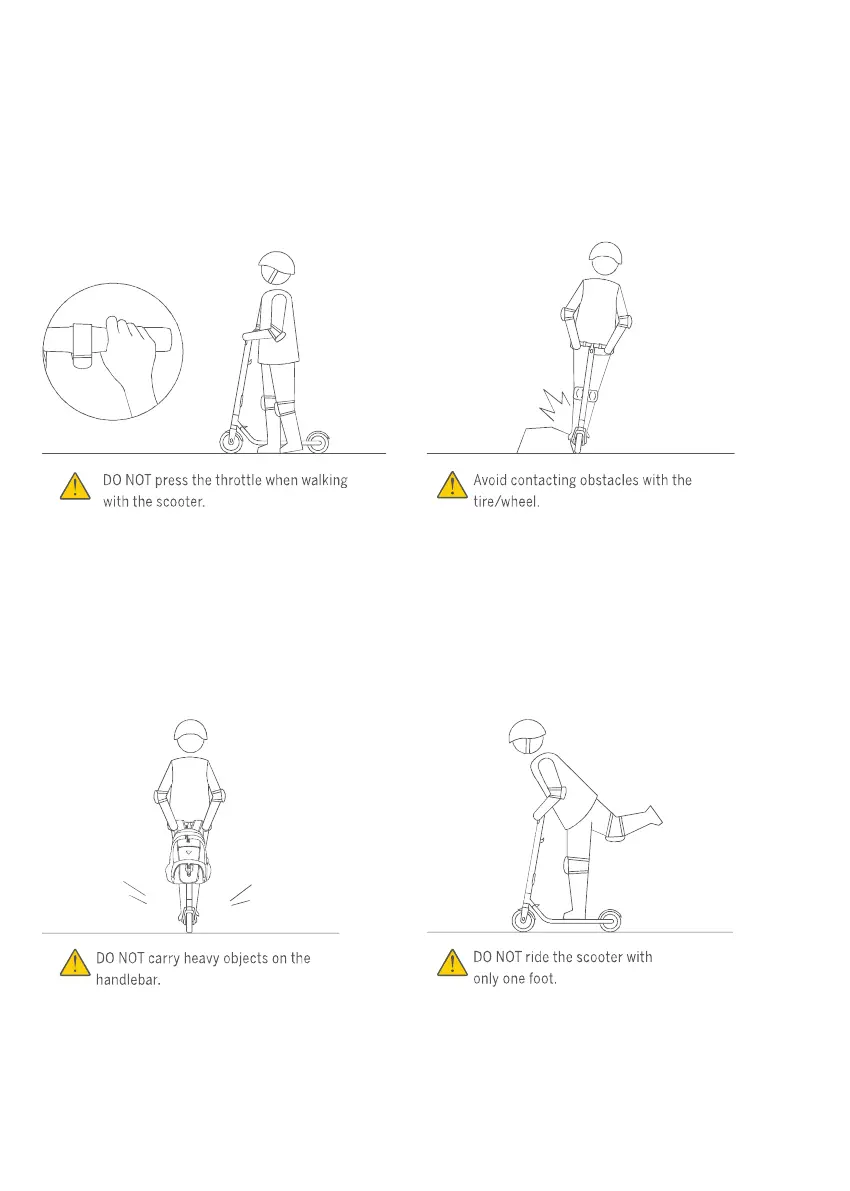 DO NOT press the throttle when walking with the scooter.

Avoid contacting obstacles with the tire/wheel.

DO NOT carry heavy objects on the handlebar.

DO NOT ride the scooter with only one foot.