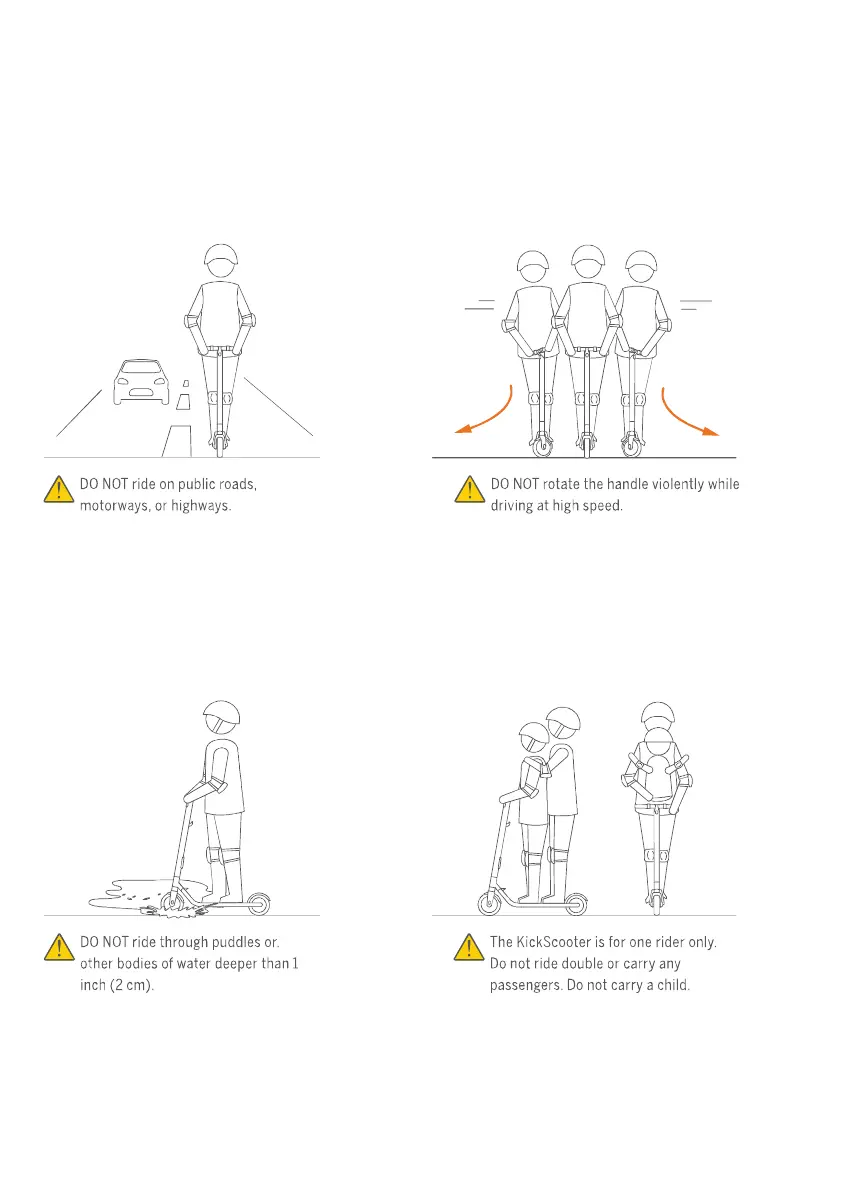 DO NOT ride on public roads, motorways, or highways.

DO NOT rotate the handle violently while driving at high speed.

DO NOT ride through puddles or. other bodies of water deeper than 1 inch (2 cm).

The KickScooter is for one rider only. Do not ride double or carry any passengers. Do not carry a child.