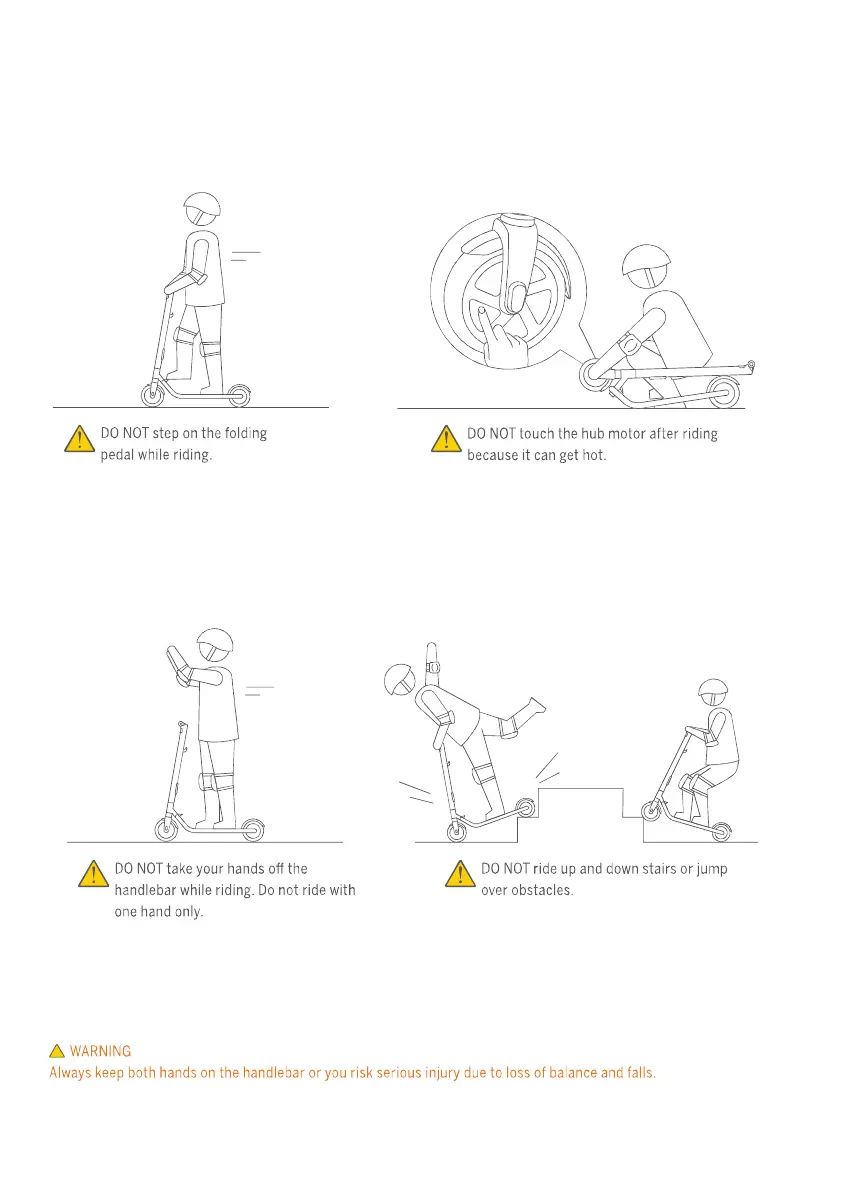 DO NOT step on the folding pedal while riding.

DO NOT touch the hub motor after riding because it can get hot.

DO NOT take your hands off the handlebar while riding. Do not ride with one hand only.

DO NOT ride up and down stairs or jump over obstacles.

WARNING
Always keep both hands on the handlebar or you risk serious injury due to loss of balance and falls.