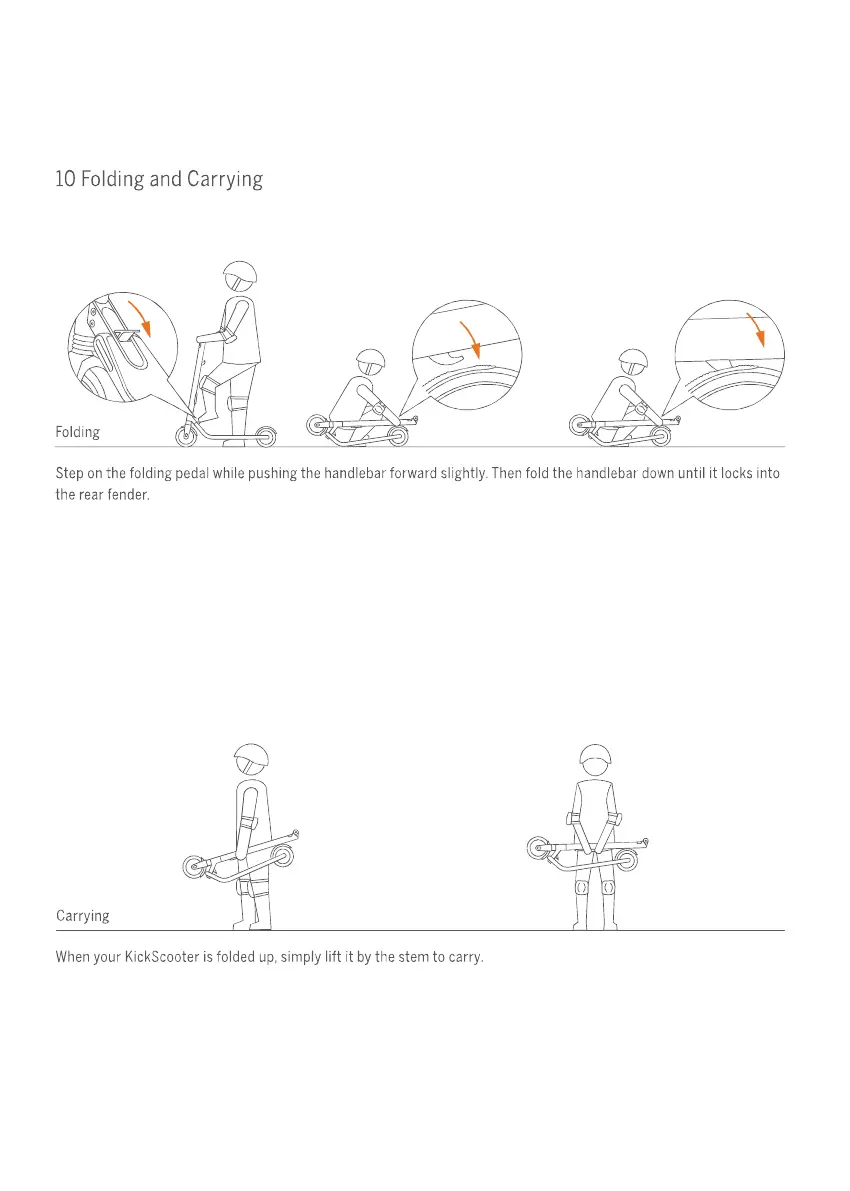 10 Folding and Carrying

Folding

Step on the folding pedal while pushing the handlebar forward slightly. Then fold the handlebar down until it locks into the rear fender.

Carrying

When your KickScooter is folded up, simply lift it by the stem to carry.