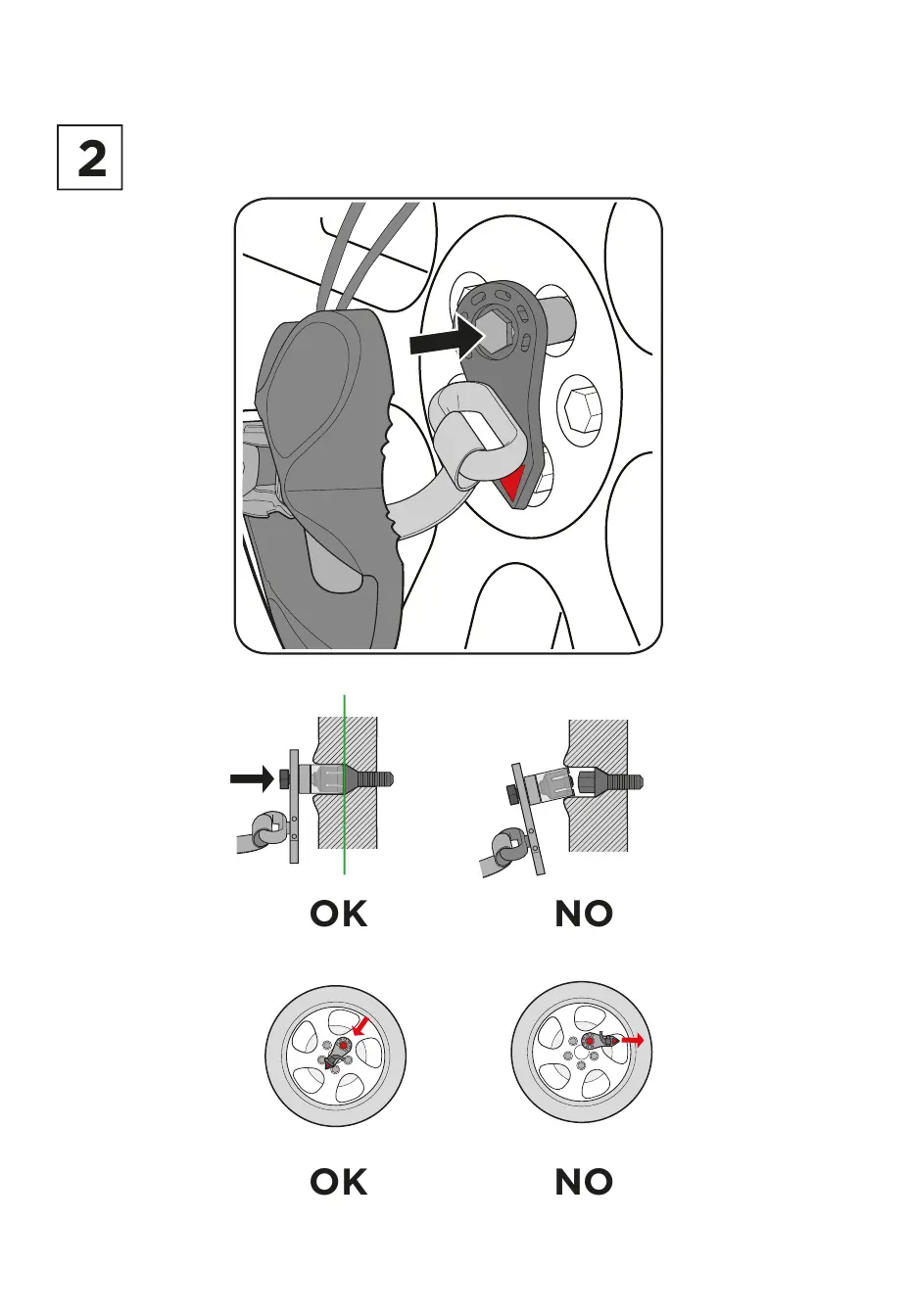 2

OK

NO

OK

NO