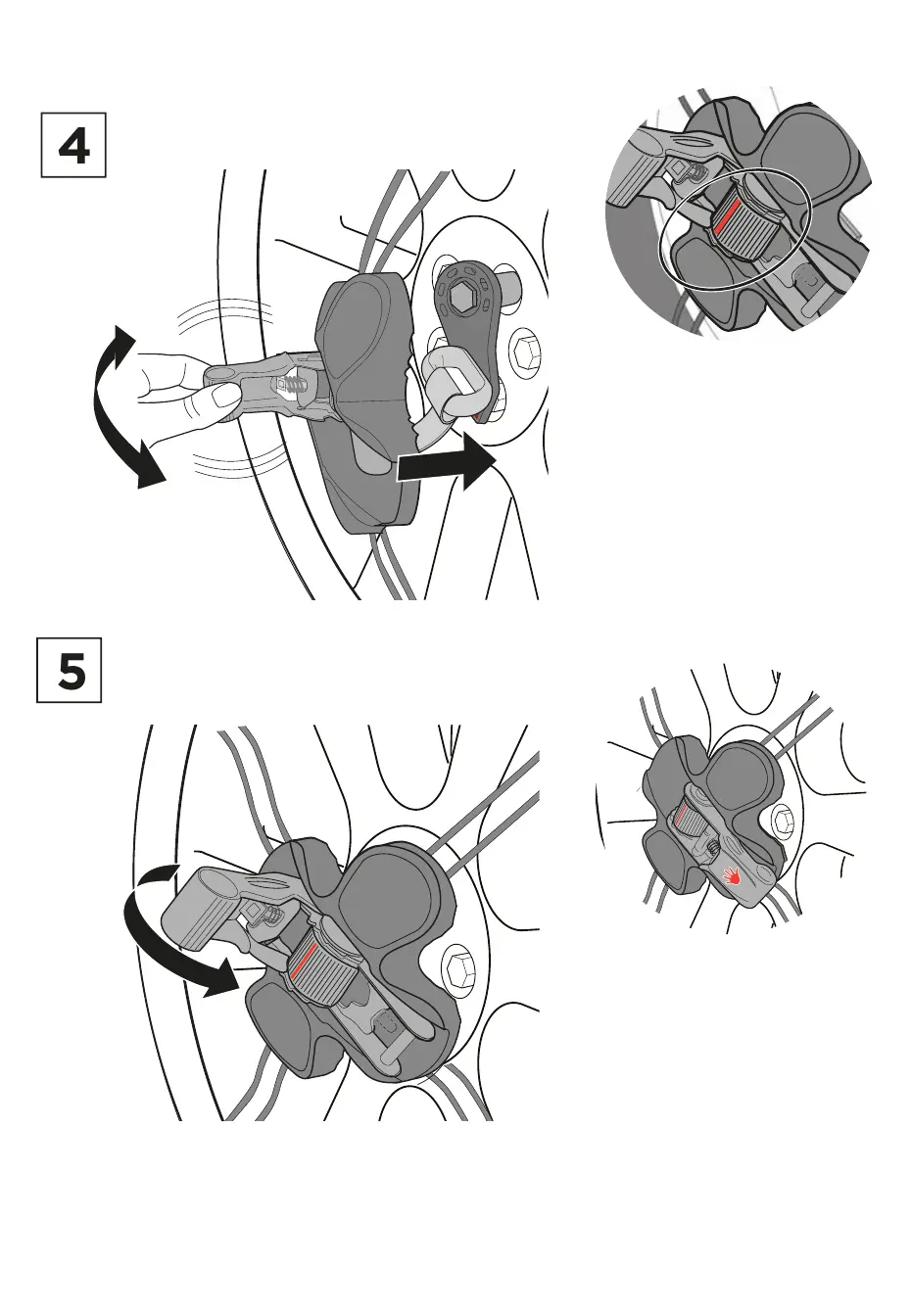 4

5