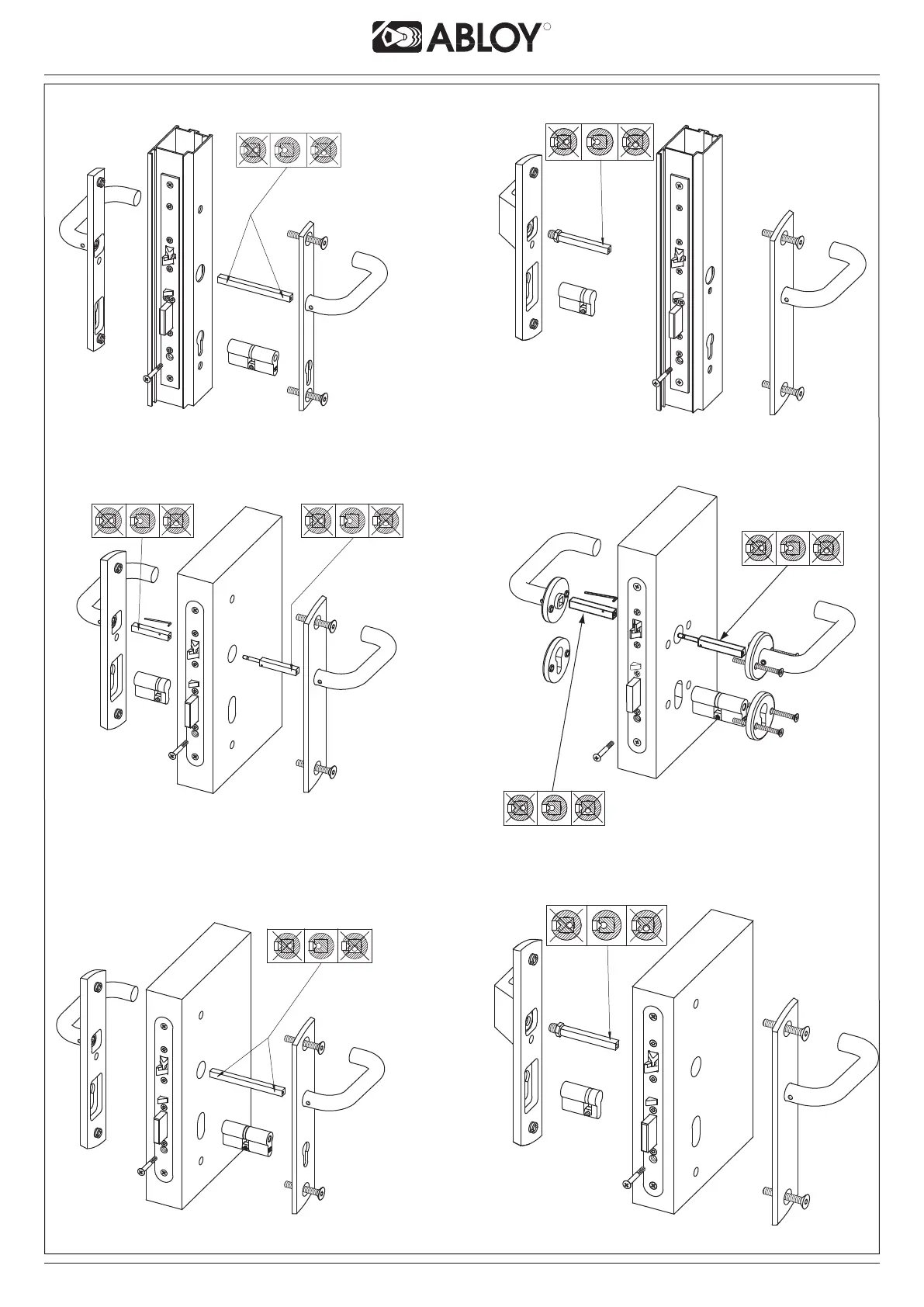 ABLOY