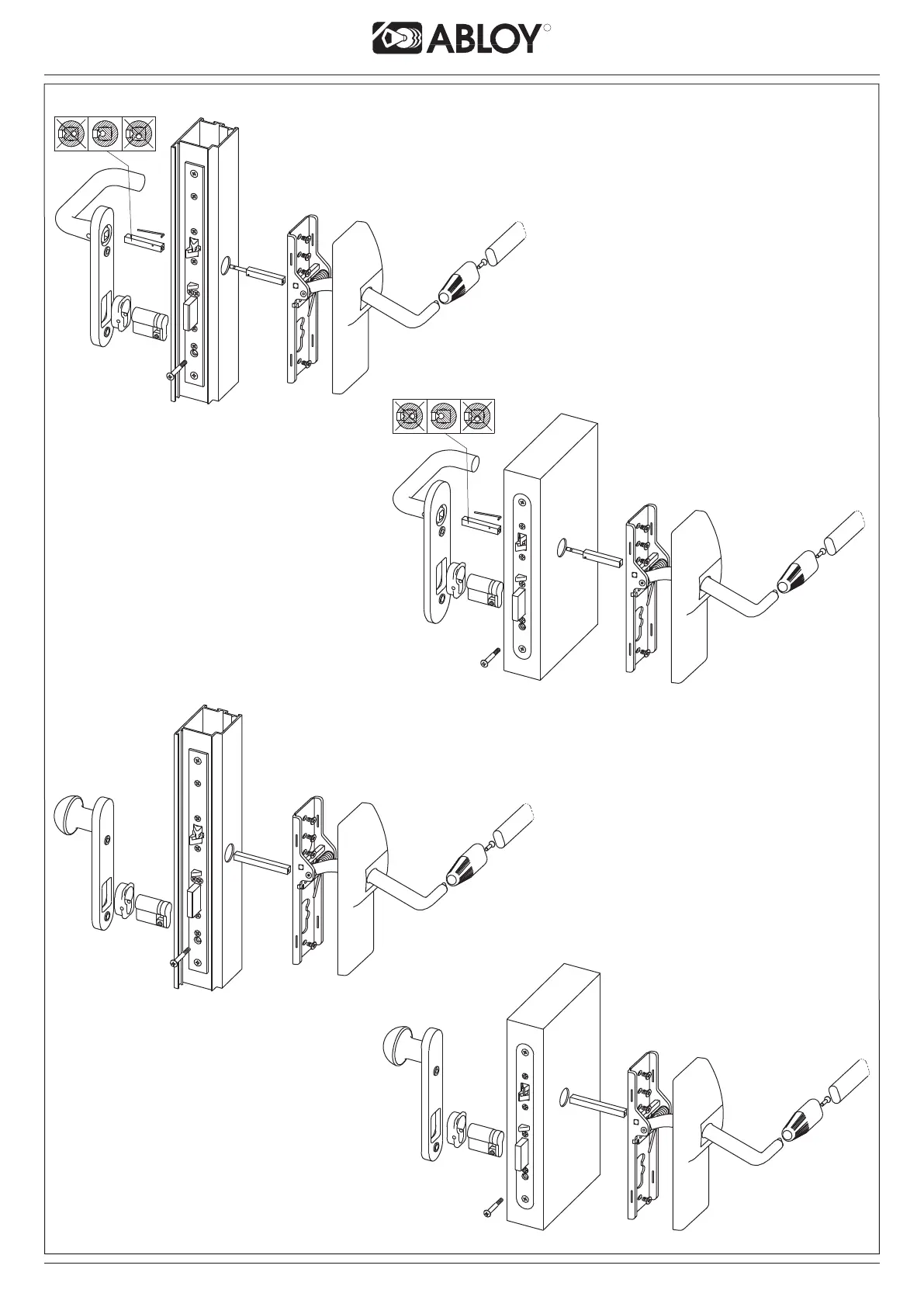 ABLOY