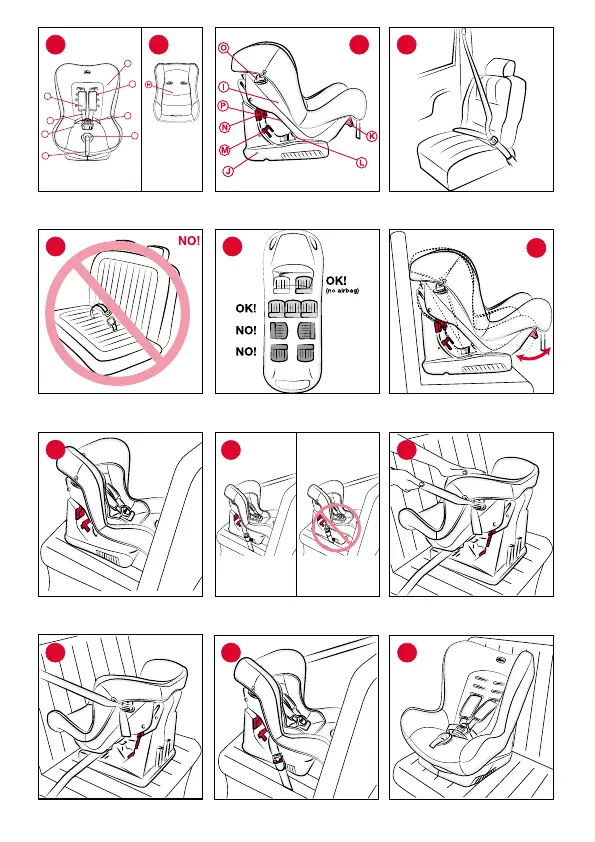 Q
I
P
N
M
J
K
L

NO!

OK!
(no airbag)
OK!
NO!
NO!