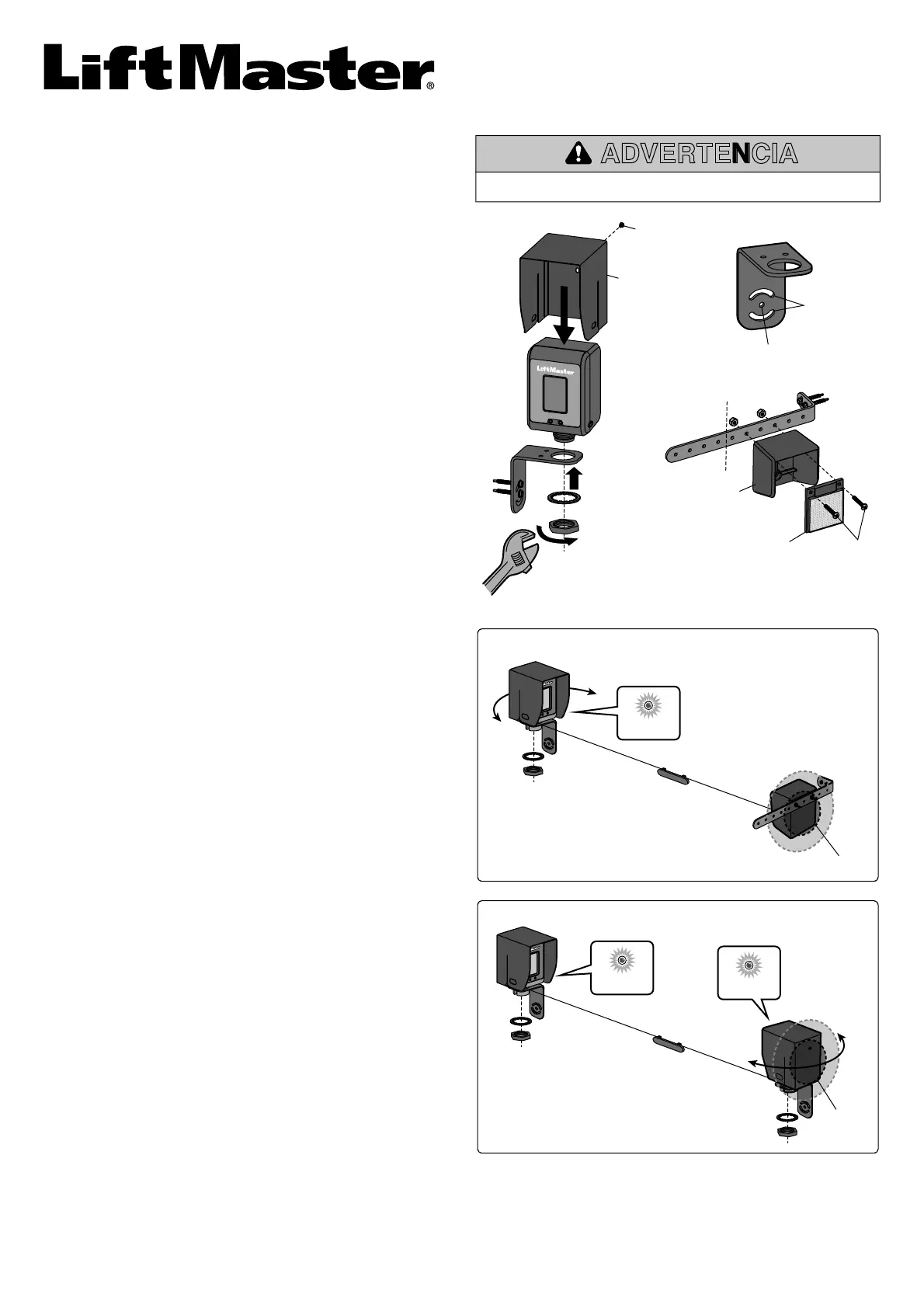 LiftMaster®

ADVERTENCIA

LiftMaster