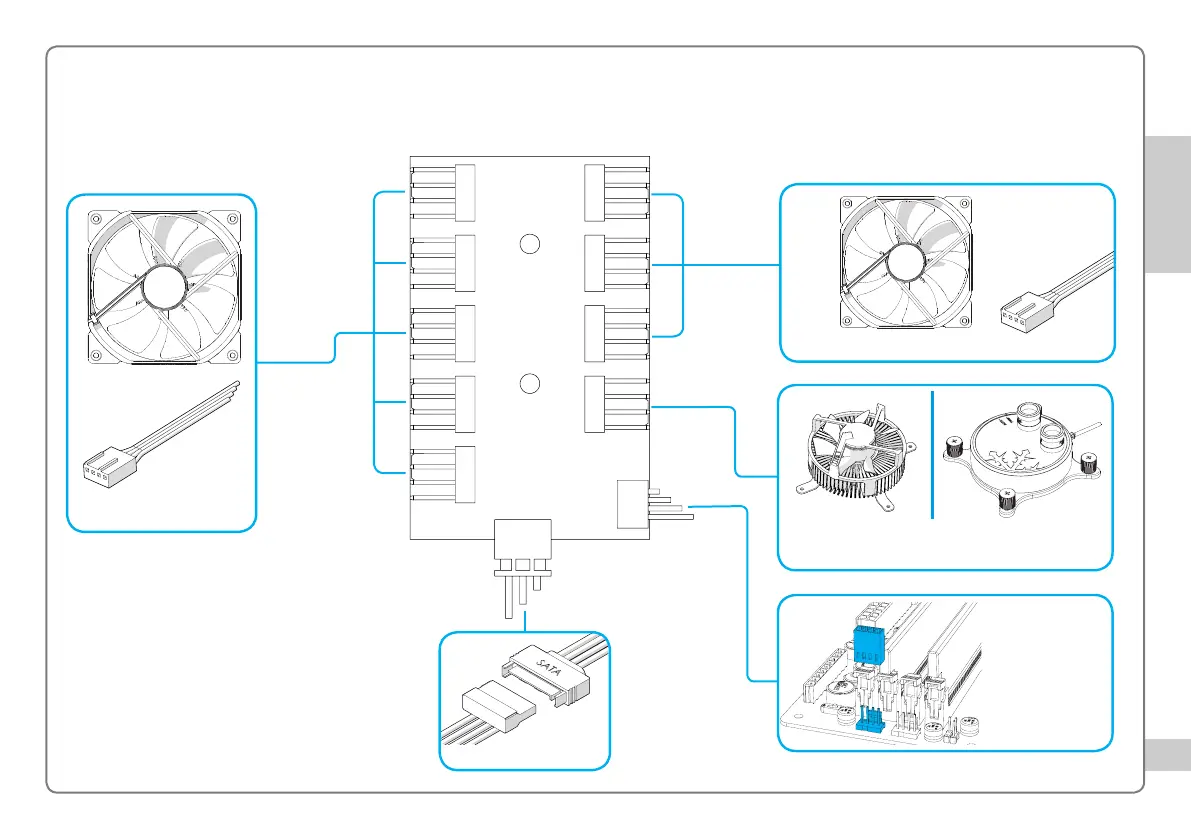 SATA